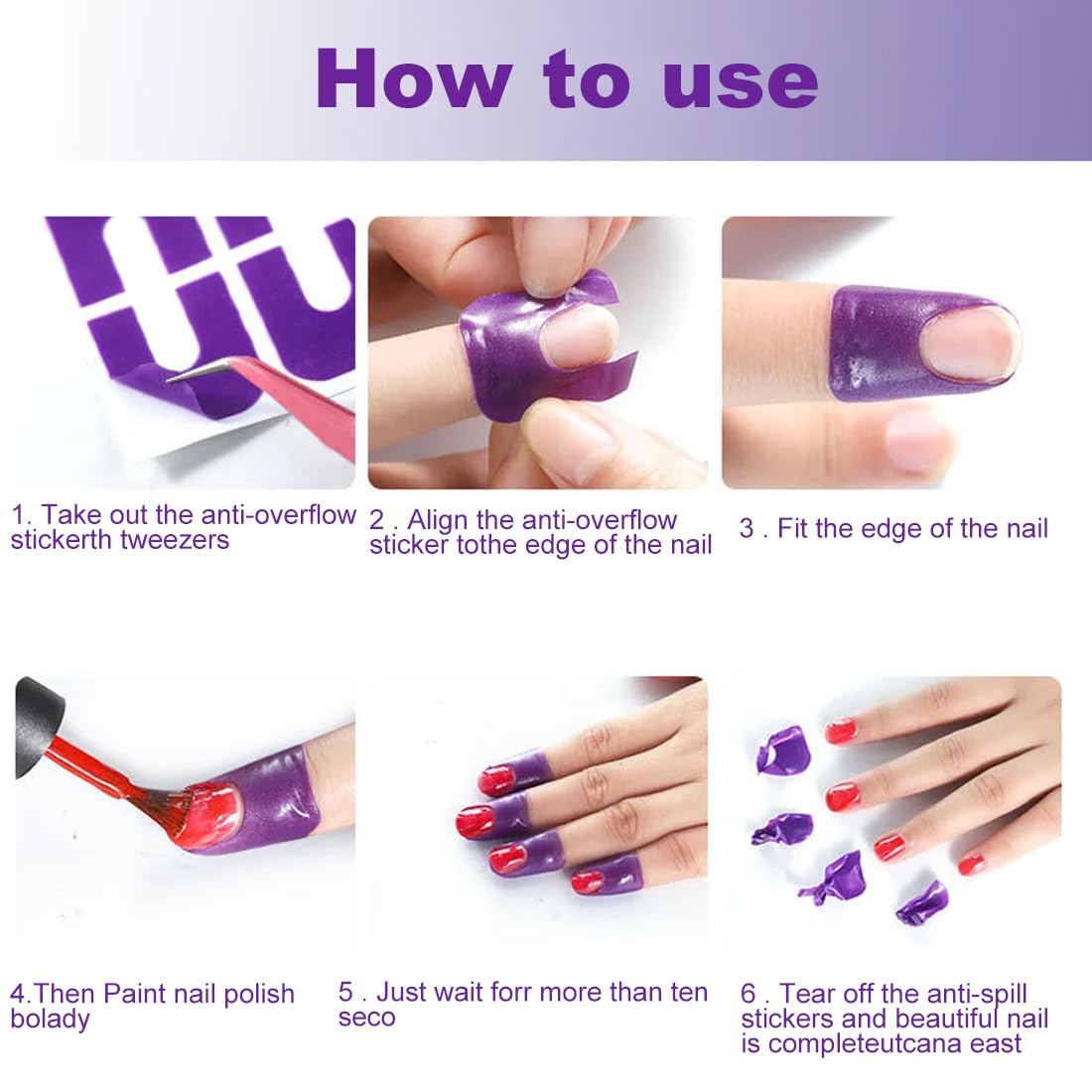 How to use

1. Take out the anti-overflow stickerth tweezers

2 . Align the anti-overflow sticker tothe edge of the nail

3 . Fit the edge of the nail

4.Then Paint nail polish bolady

5 . Just wait forr more than ten seco

6 . Tear off the anti-spill stickers and beautiful nail is completeutcana east