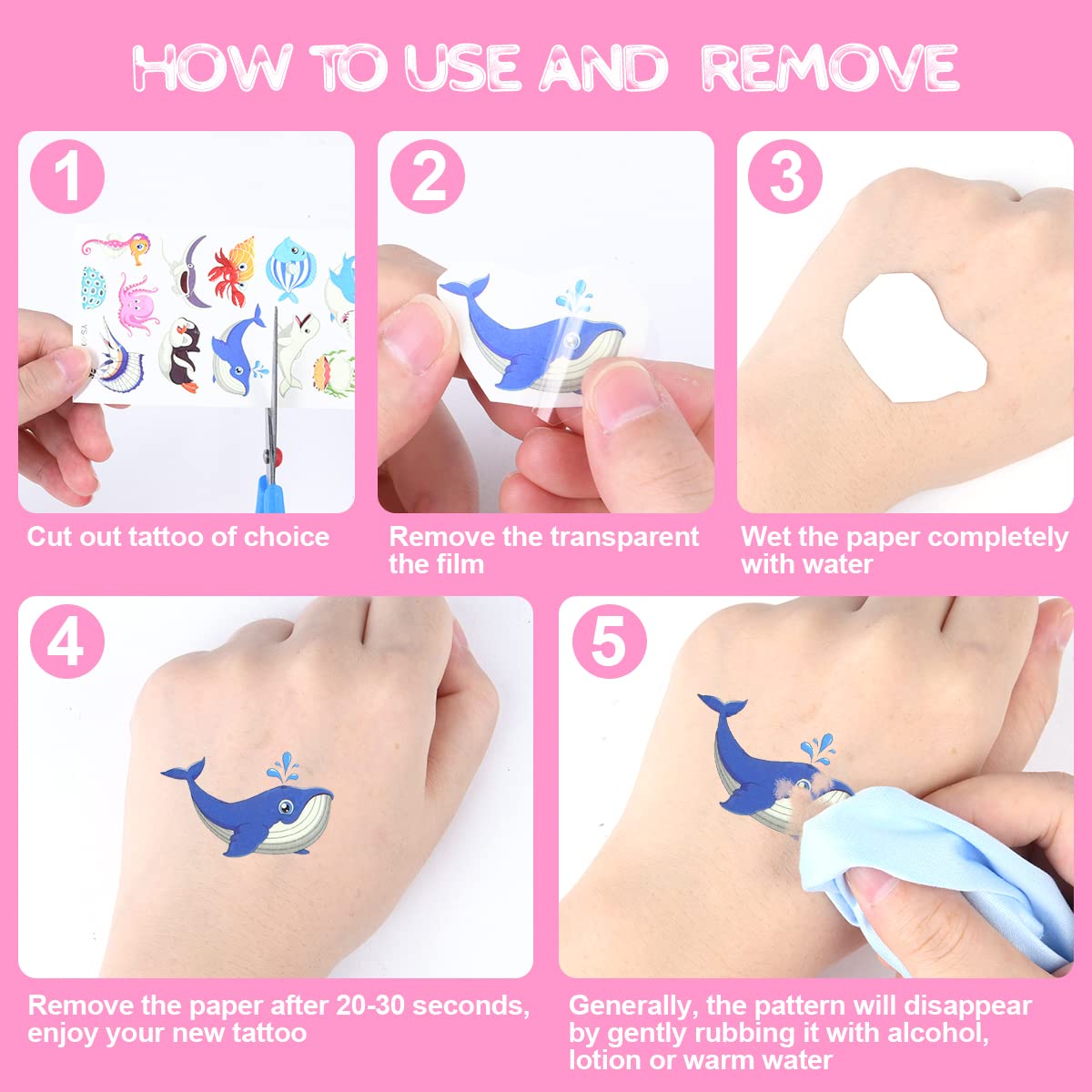 HOW TO USE AND REMOVE

1

Cut out tattoo of choice

2

Remove the transparent the film

3

Wet the paper completely with water

4

Remove the paper after 20-30 seconds, enjoy your new tattoo

5

Generally, the pattern will disappear by gently rubbing it with alcohol, lotion or warm water