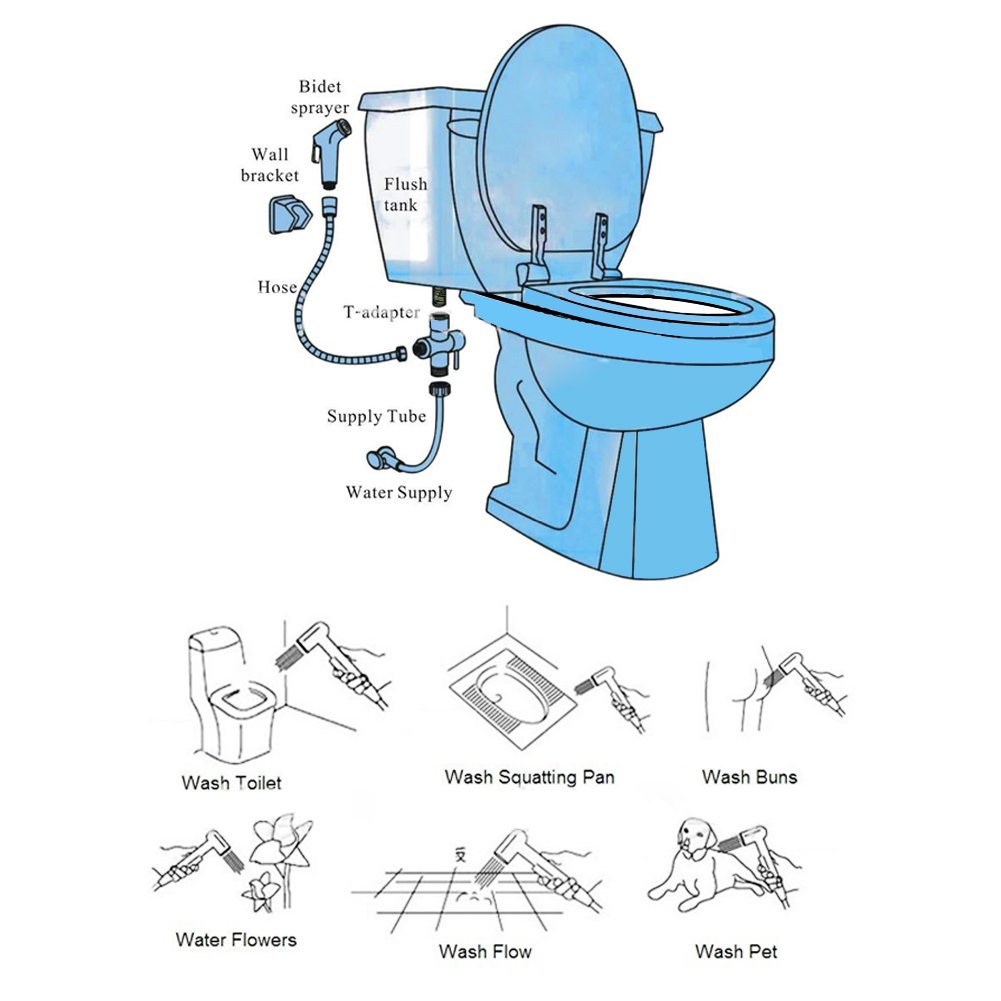 Bidet sprayer

Wall bracket

Flush tank

Hose

T-adapter

Supply Tube

Water Supply

Wash Toilet

Wash Squatting Pan

Wash Buns

Water Flowers

Wash Flow

Wash Pet