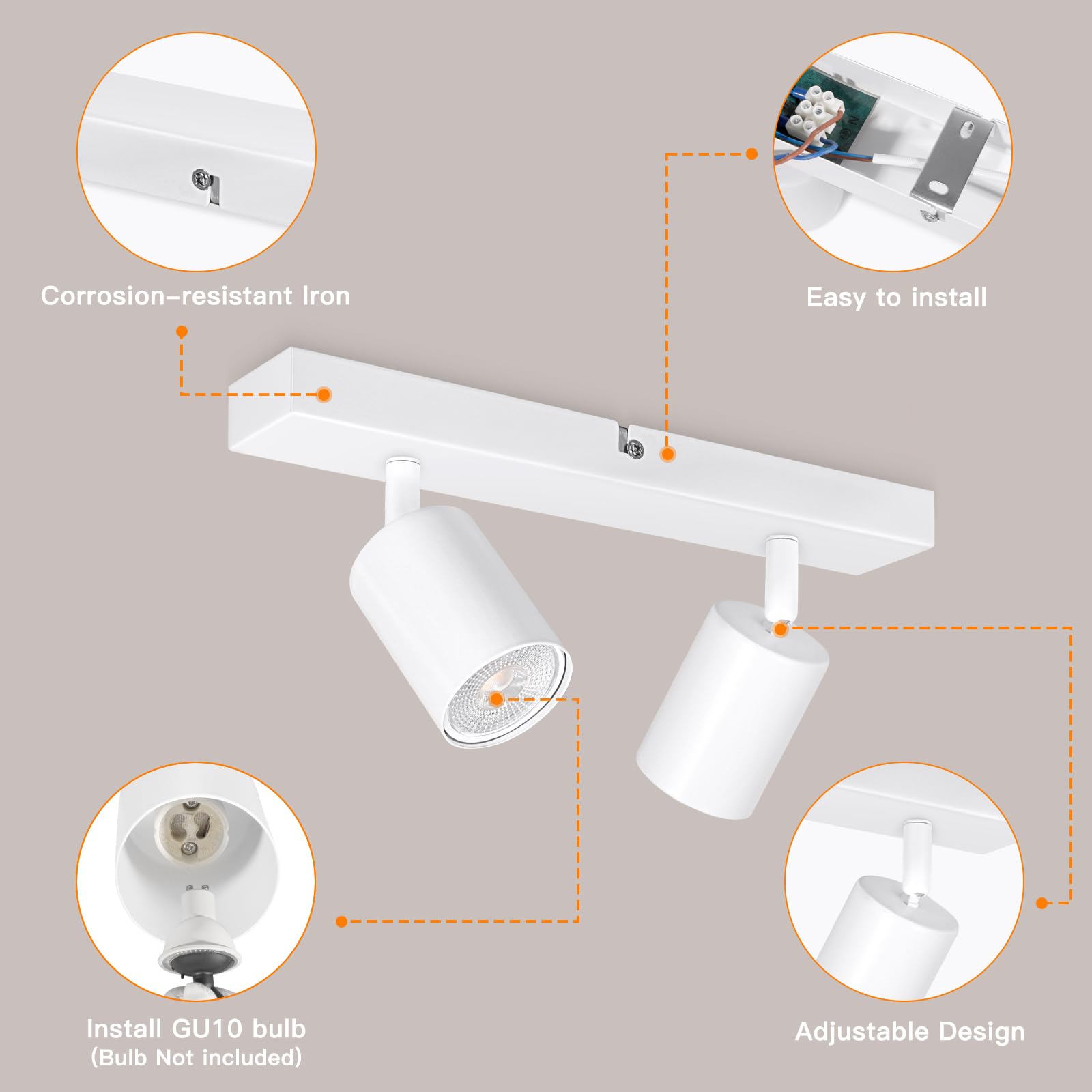 Corrosion-resistant Iron

Easy to install

Install GU10 bulb
(Bulb Not included)

Adjustable Design