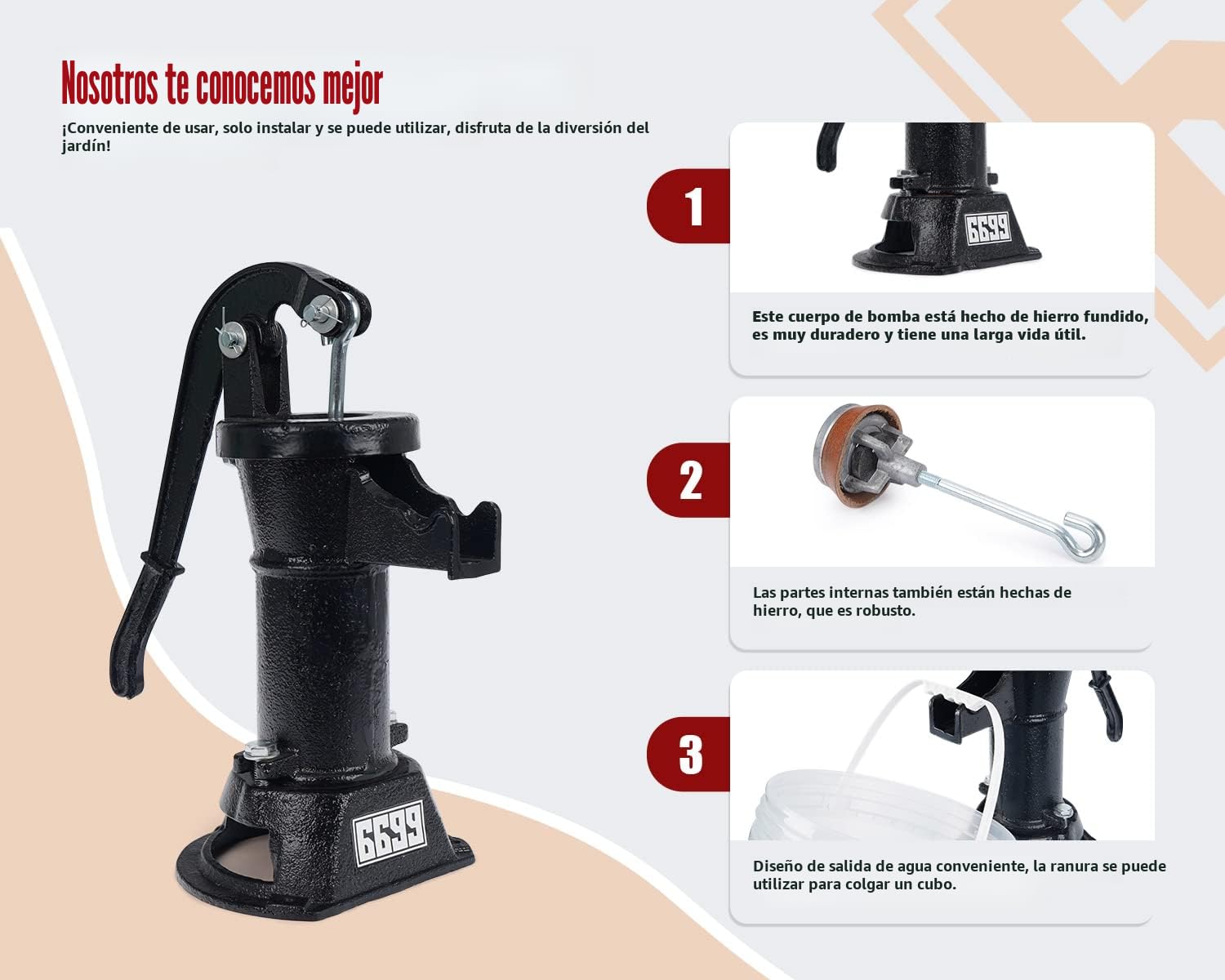 Nosotros te conocemos mejor

¡Conveniente de usar, solo instalar y se puede utilizar, disfruta de la diversión del jardín!

6699

1

6699

Este cuerpo de bomba está hecho de hierro fundido, es muy duradero y tiene una larga vida útil.

2

Las partes internas también están hechas de hierro, que es robusto.

3

Diseño de salida de agua conveniente, la ranura se puede utilizar para colgar un cubo.