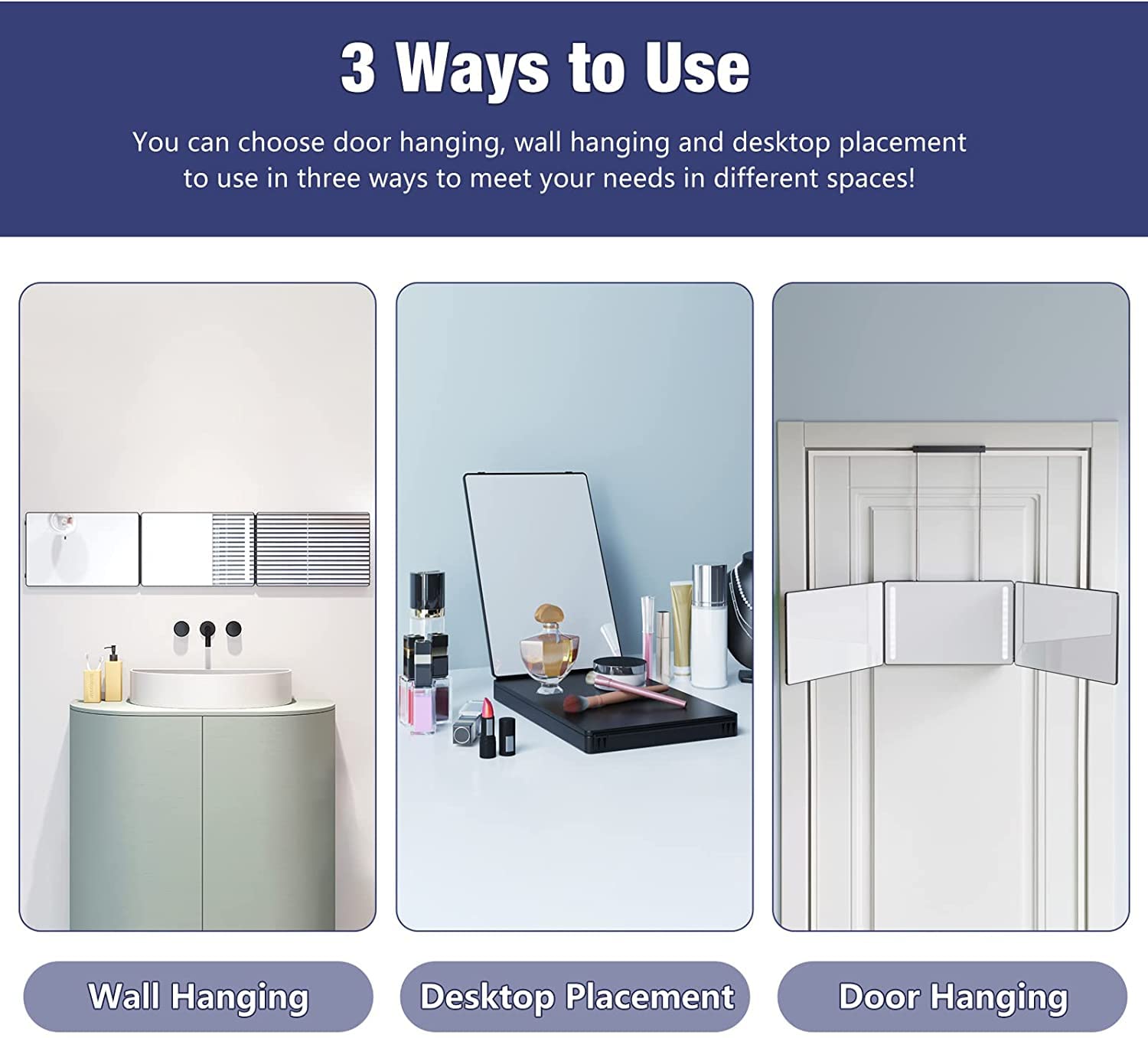 3 Ways to Use

You can choose door hanging, wall hanging and desktop placement to use in three ways to meet your needs in different spaces!

Wall Hanging

Desktop Placement

Door Hanging