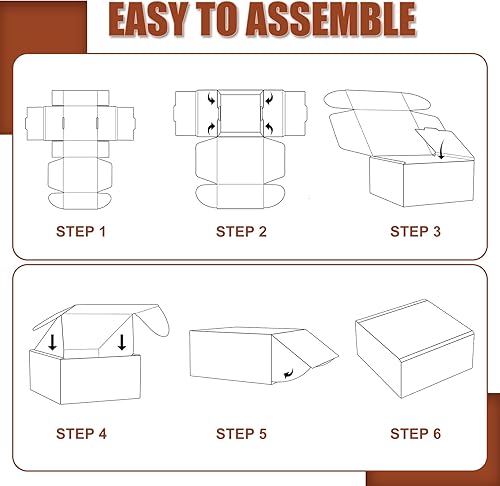 EASY TO ASSEMBLE

STEP 1

STEP 2

STEP 3

STEP 4

STEP 5

STEP 6