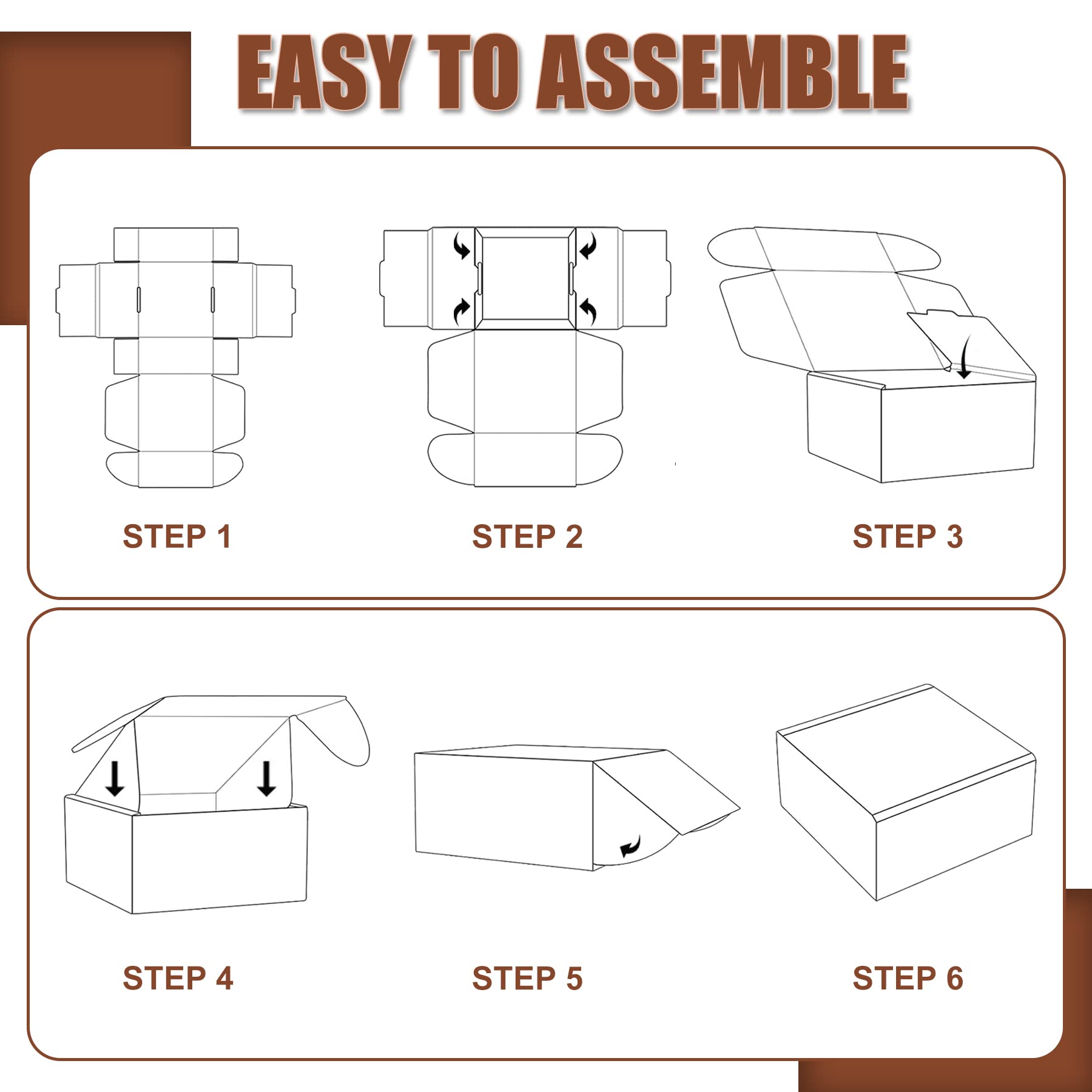 EASY TO ASSEMBLE

STEP 1

STEP 2

STEP 3

STEP 4

STEP 5

STEP 6