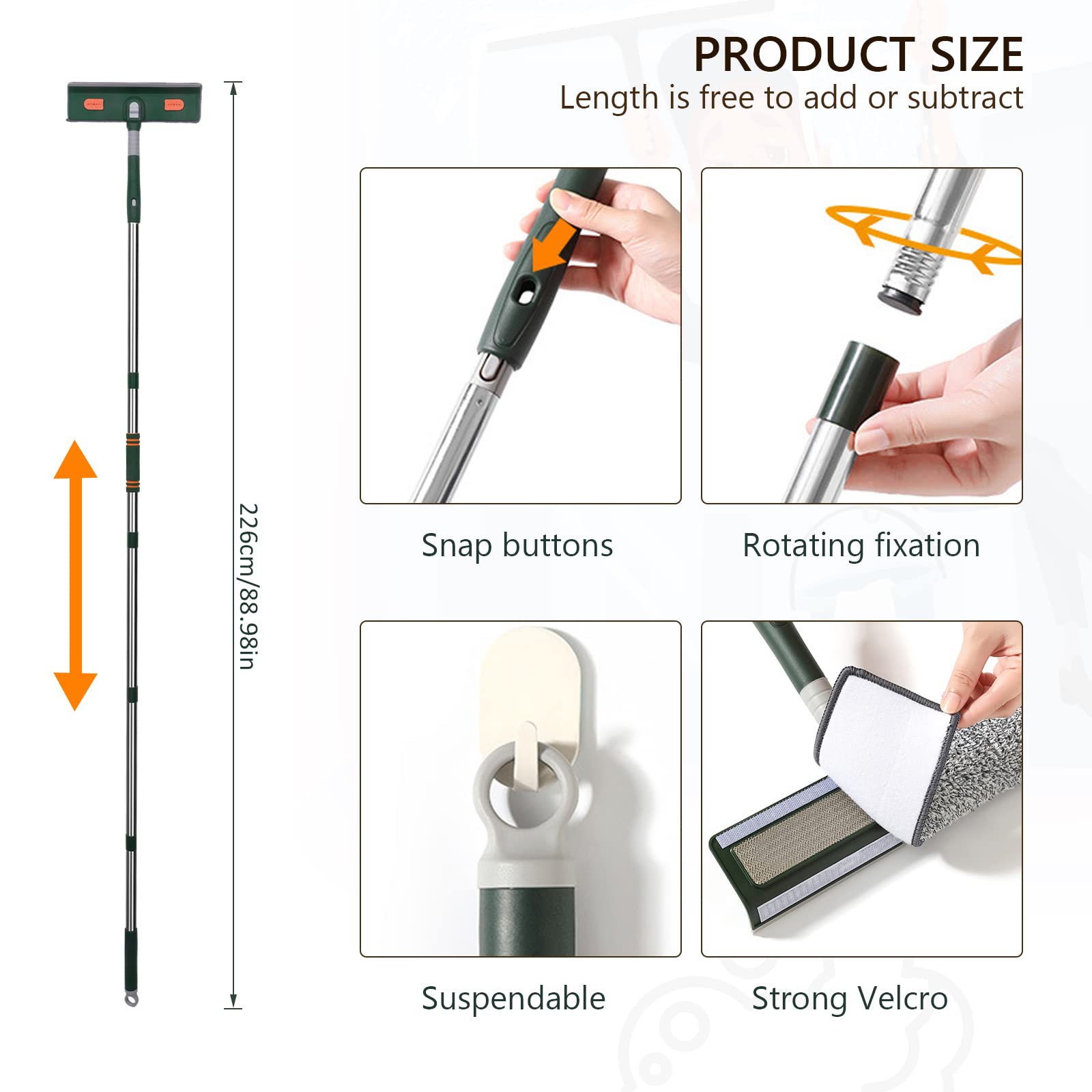 PRODUCT SIZE
Length is free to add or subtract

226cm/88.98in

Snap buttons

Rotating fixation

Suspendable

Strong Velcro