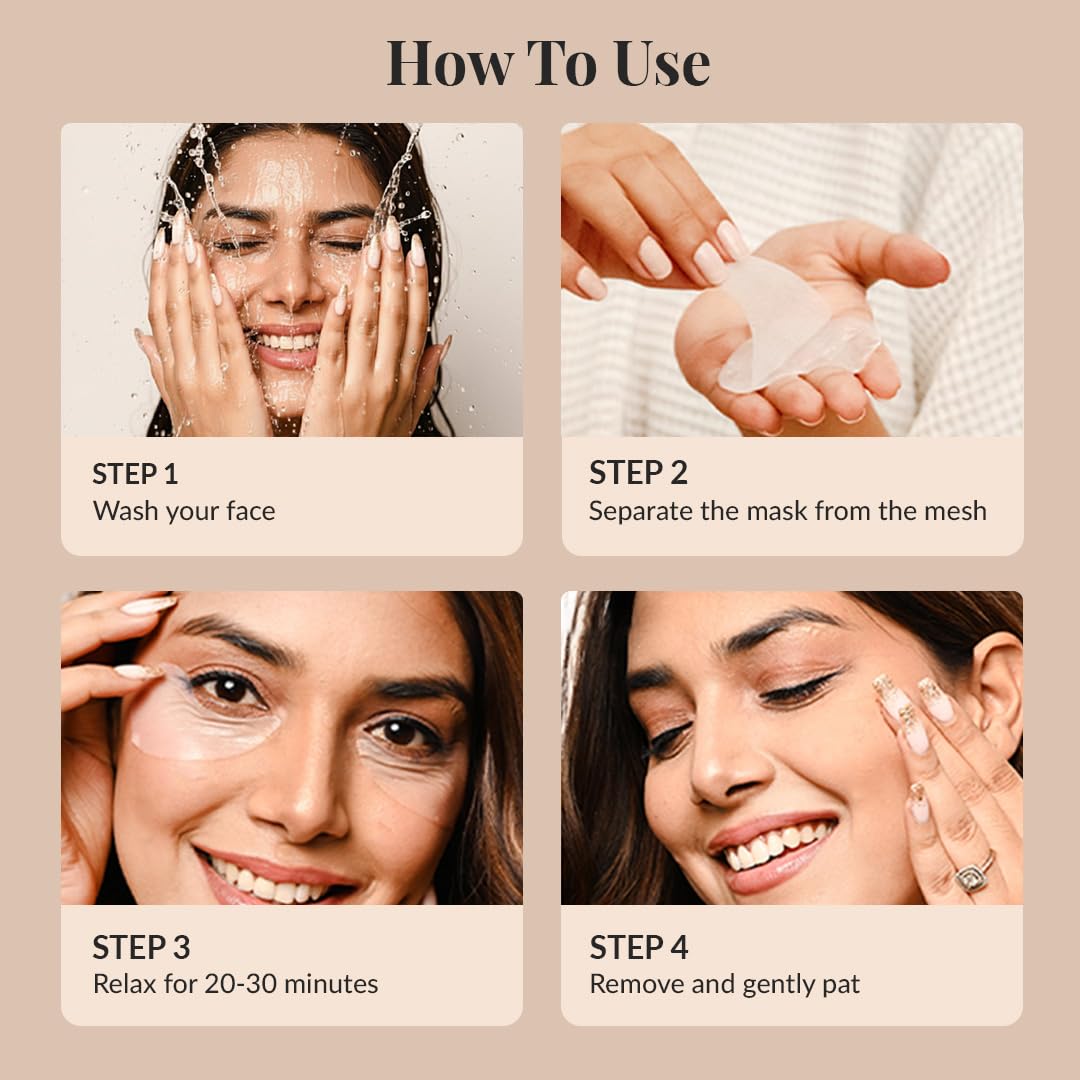 How To Use

STEP 1
Wash your face

STEP 2
Separate the mask from the mesh

STEP 3
Relax for 20-30 minutes

STEP 4
Remove and gently pat