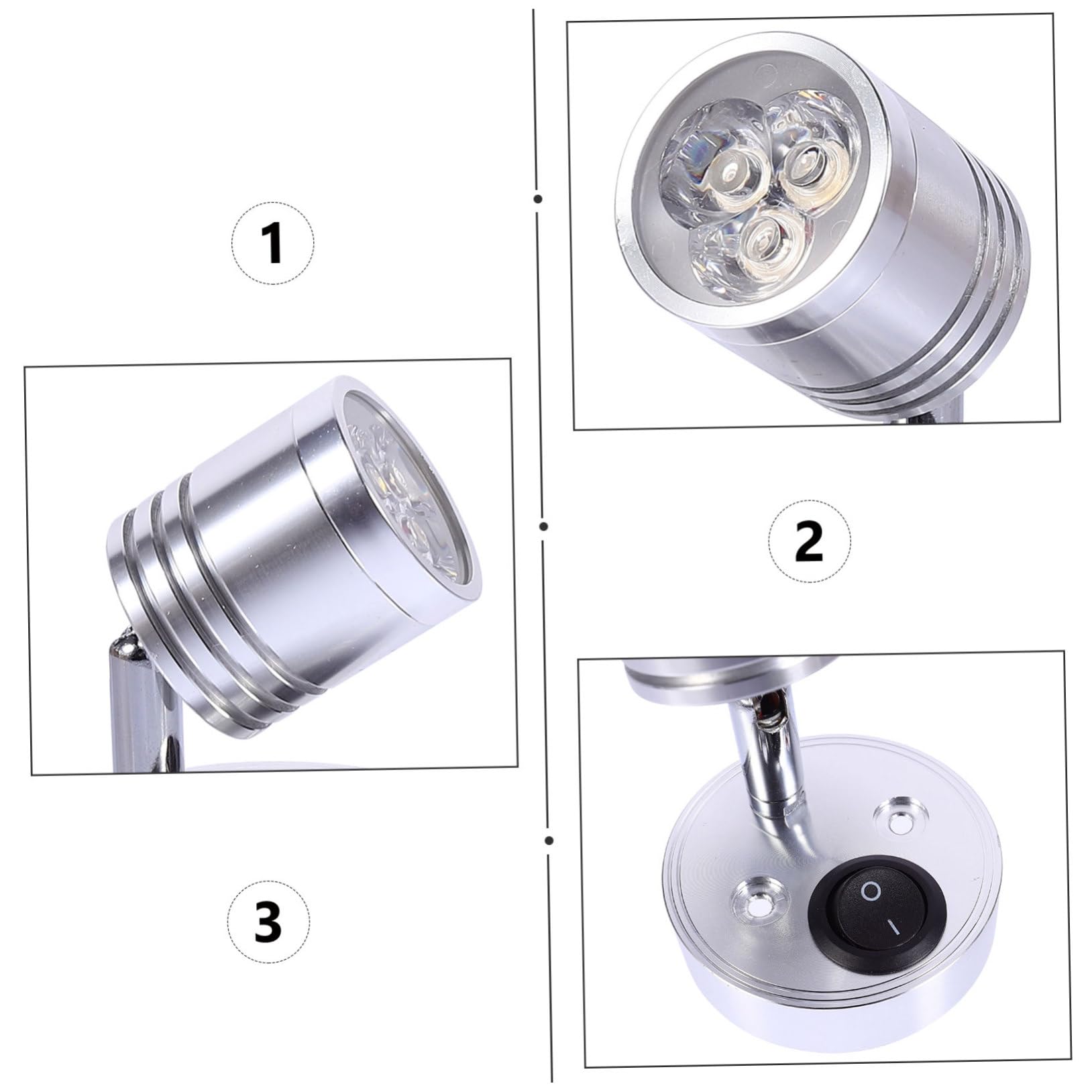 1

2

3

O
I