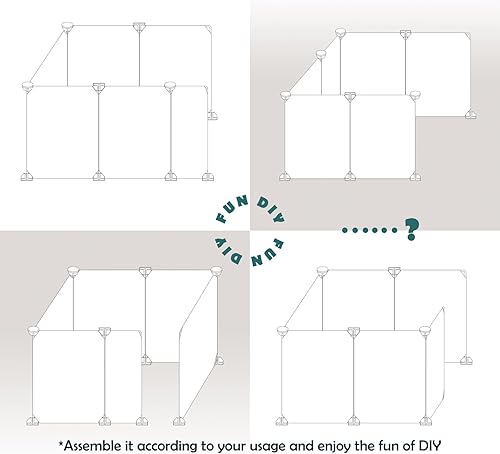 FUN DIY
FUN DIY
......?
*Assemble it according to your usage and enjoy the fun of DIY