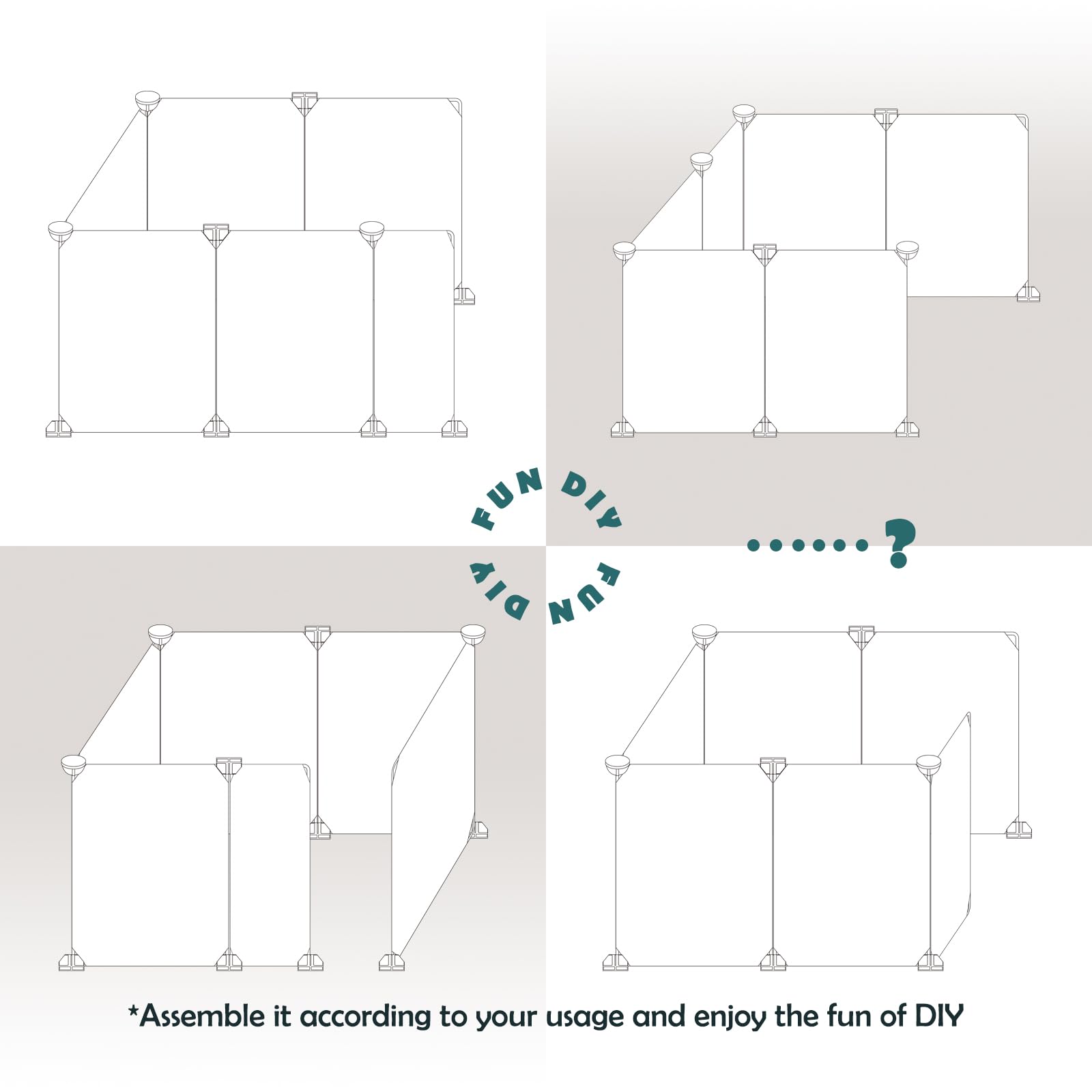 FUN DIY

FUN DIY

......?

*Assemble it according to your usage and enjoy the fun of DIY