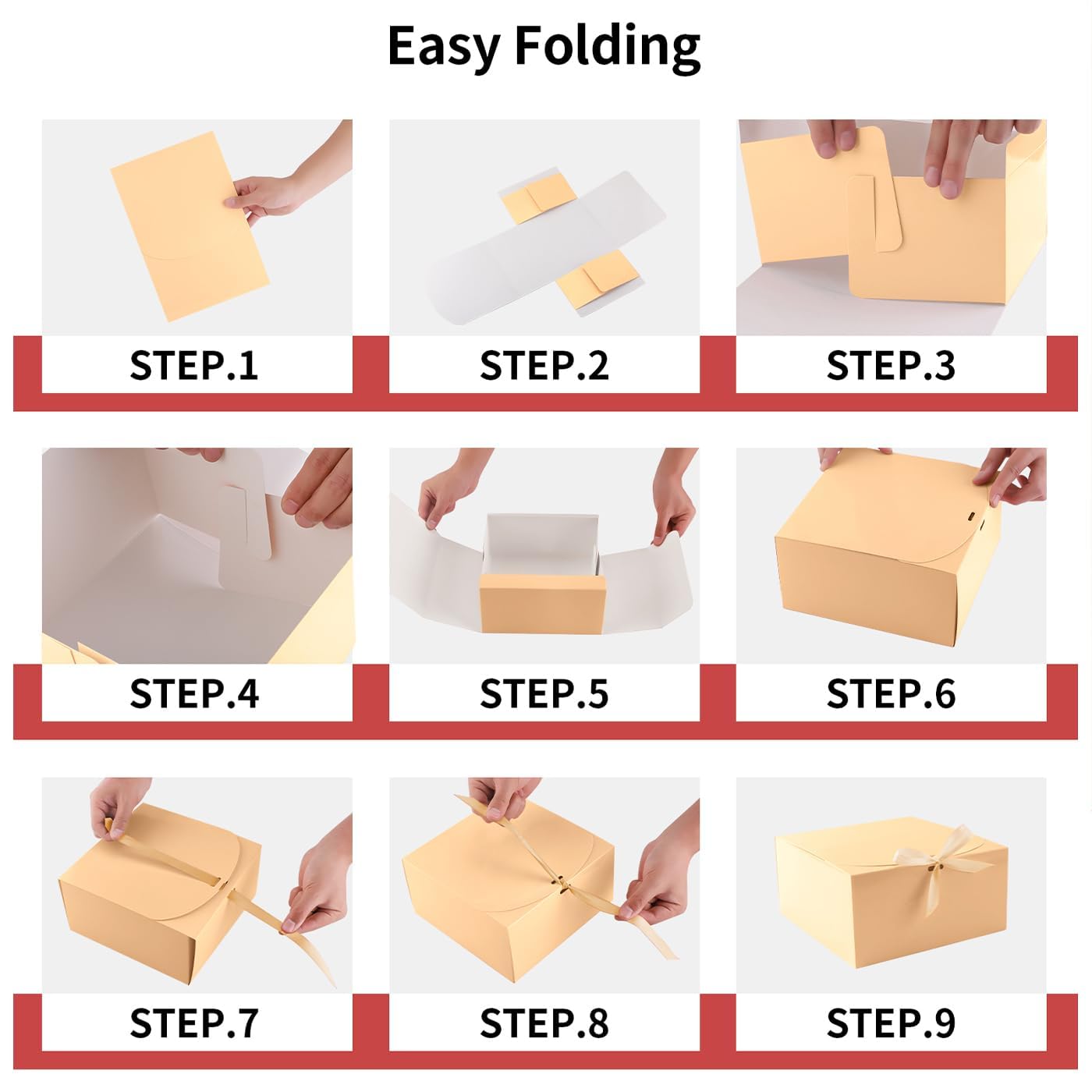 Easy Folding

STEP.1

STEP.2

STEP.3

STEP.4

STEP.5

STEP.6

STEP.7

STEP.8

STEP.9