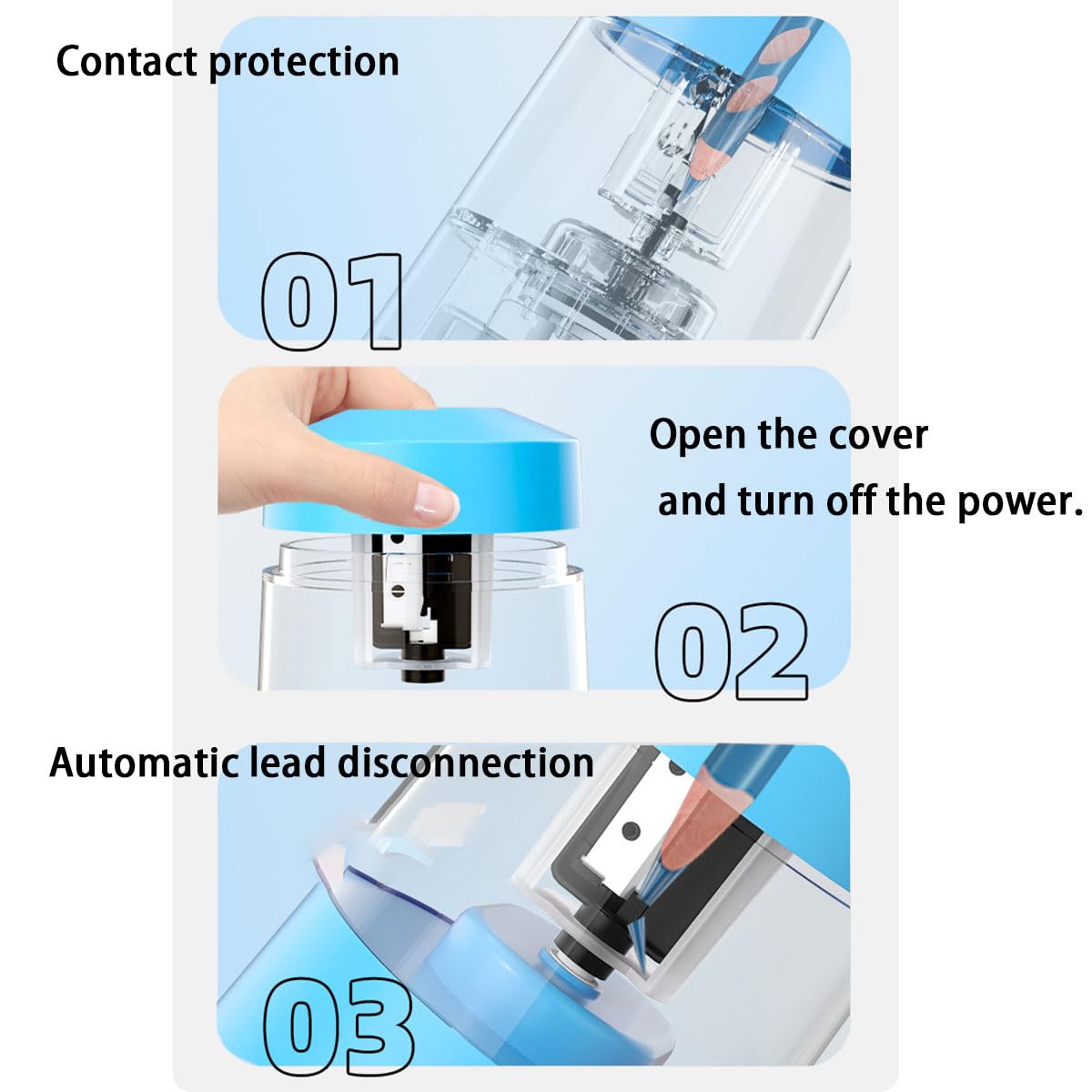 Contact protection

01

Open the cover
and turn off the power.

02

Automatic lead disconnection

03