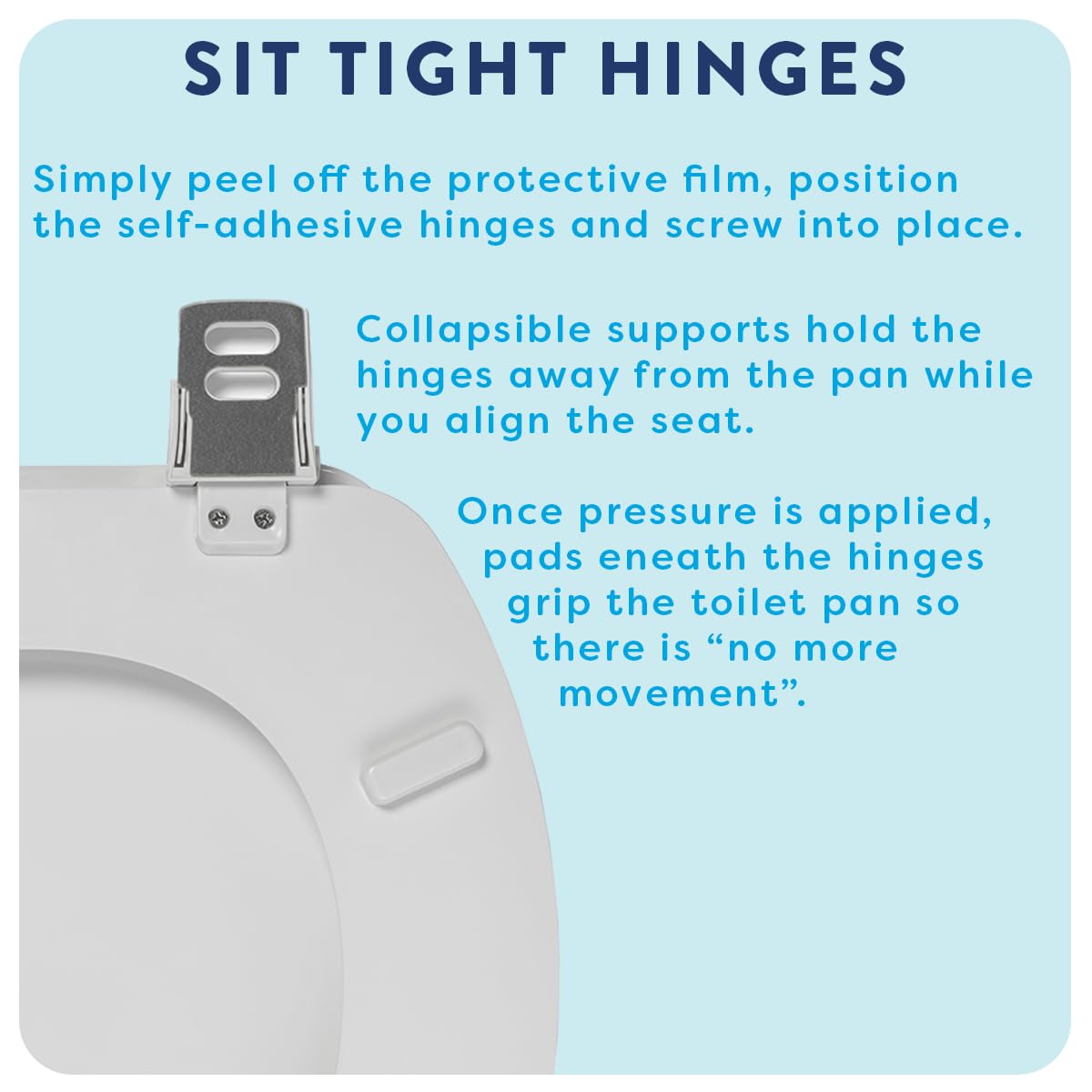 SIT TIGHT HINGES

Simply peel off the protective film, position the self-adhesive hinges and screw into place.

Collapsible supports hold the hinges away from the pan while you align the seat.

Once pressure is applied, pads eneath the hinges grip the toilet pan so there is “no more movement”.