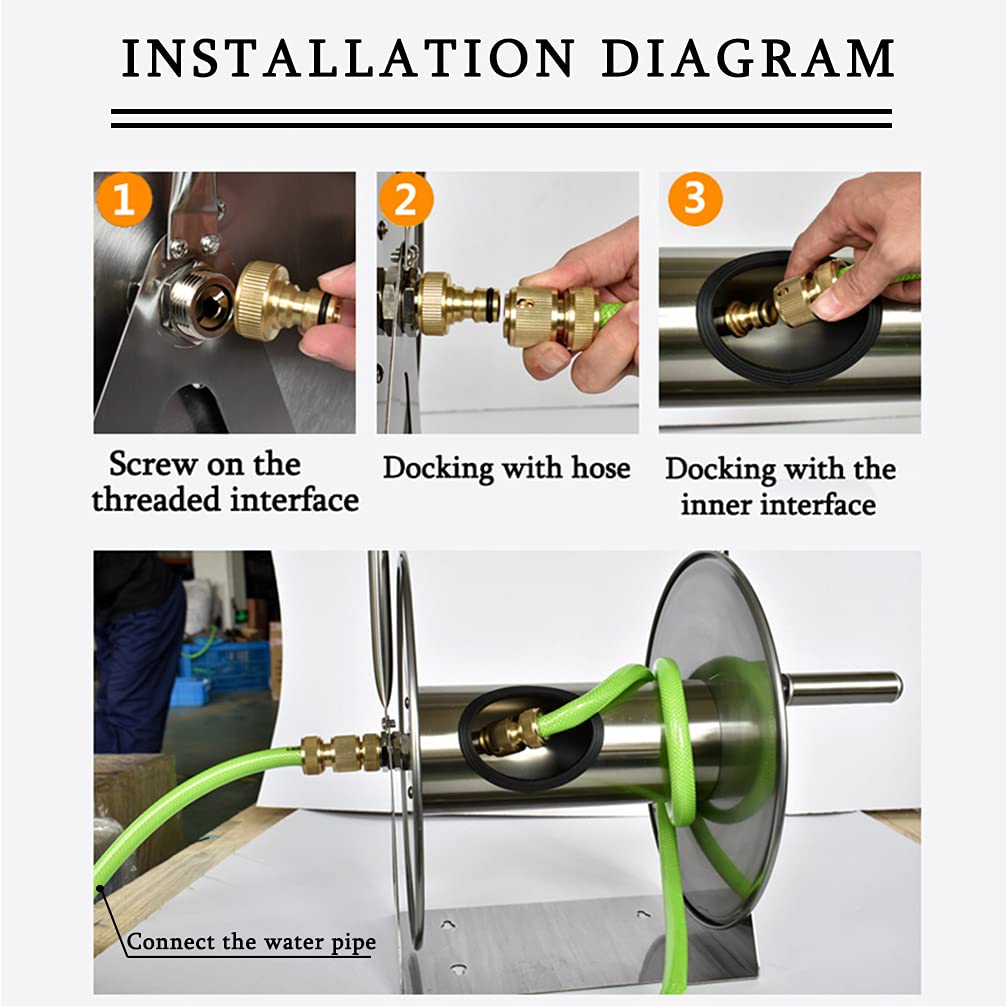 INSTALLATION DIAGRAM

1

Screw on the threaded interface

2

Docking with hose

3

Docking with the inner interface

Connect the water pipe