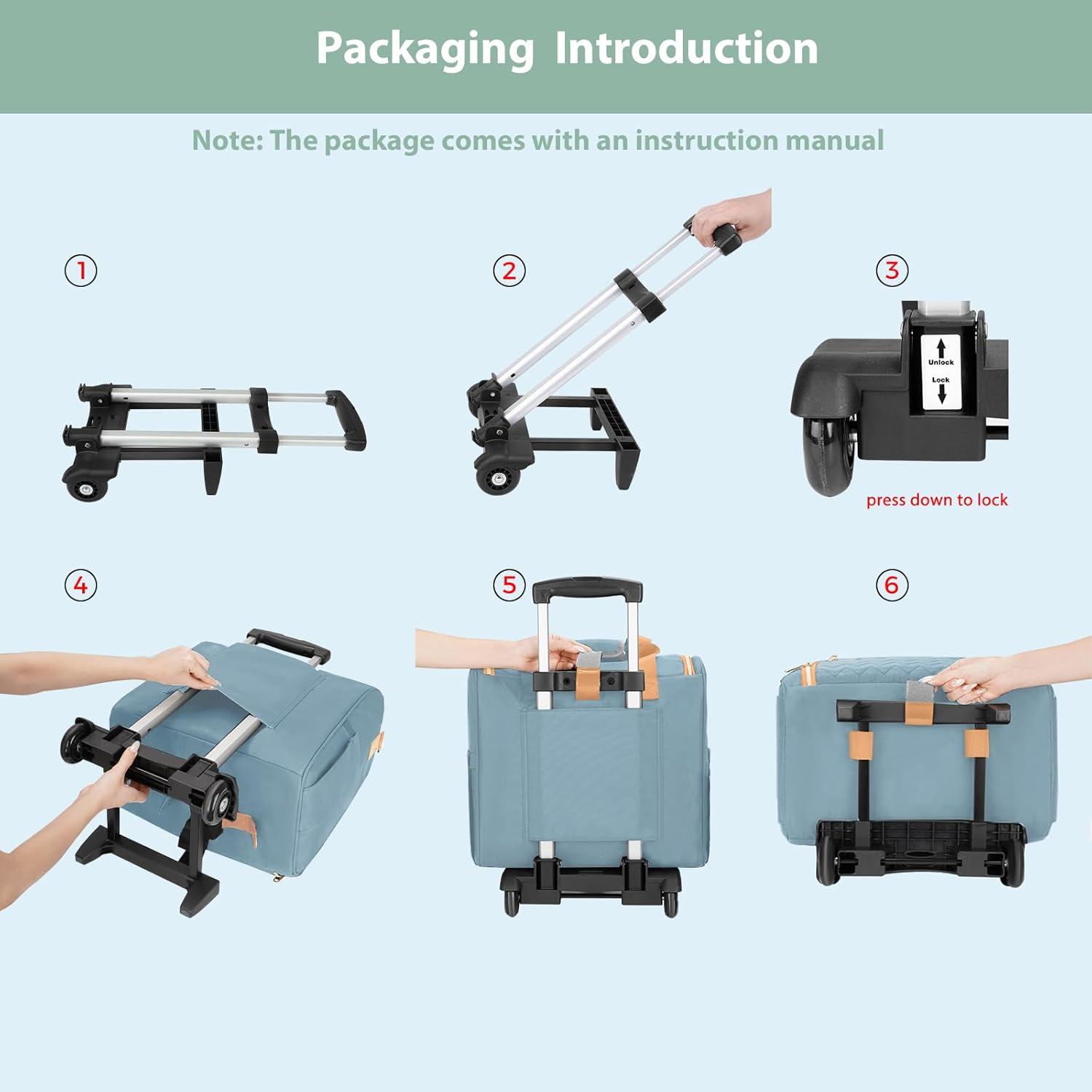 Packaging Introduction

Note: The package comes with an instruction manual

1

2

3

Unlock

Lock

press down to lock

4

5

6