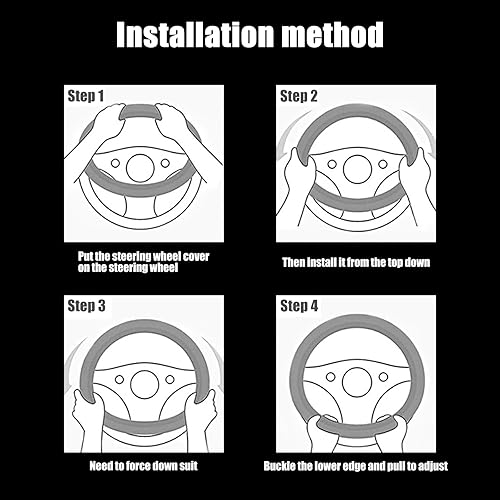 Installation method

Step 1

Put the steering wheel cover on the steering wheel

Step 2

Then install it from the top down

Step 3

Need to force down suit

Step 4

Buckle the lower edge and pull to adjust