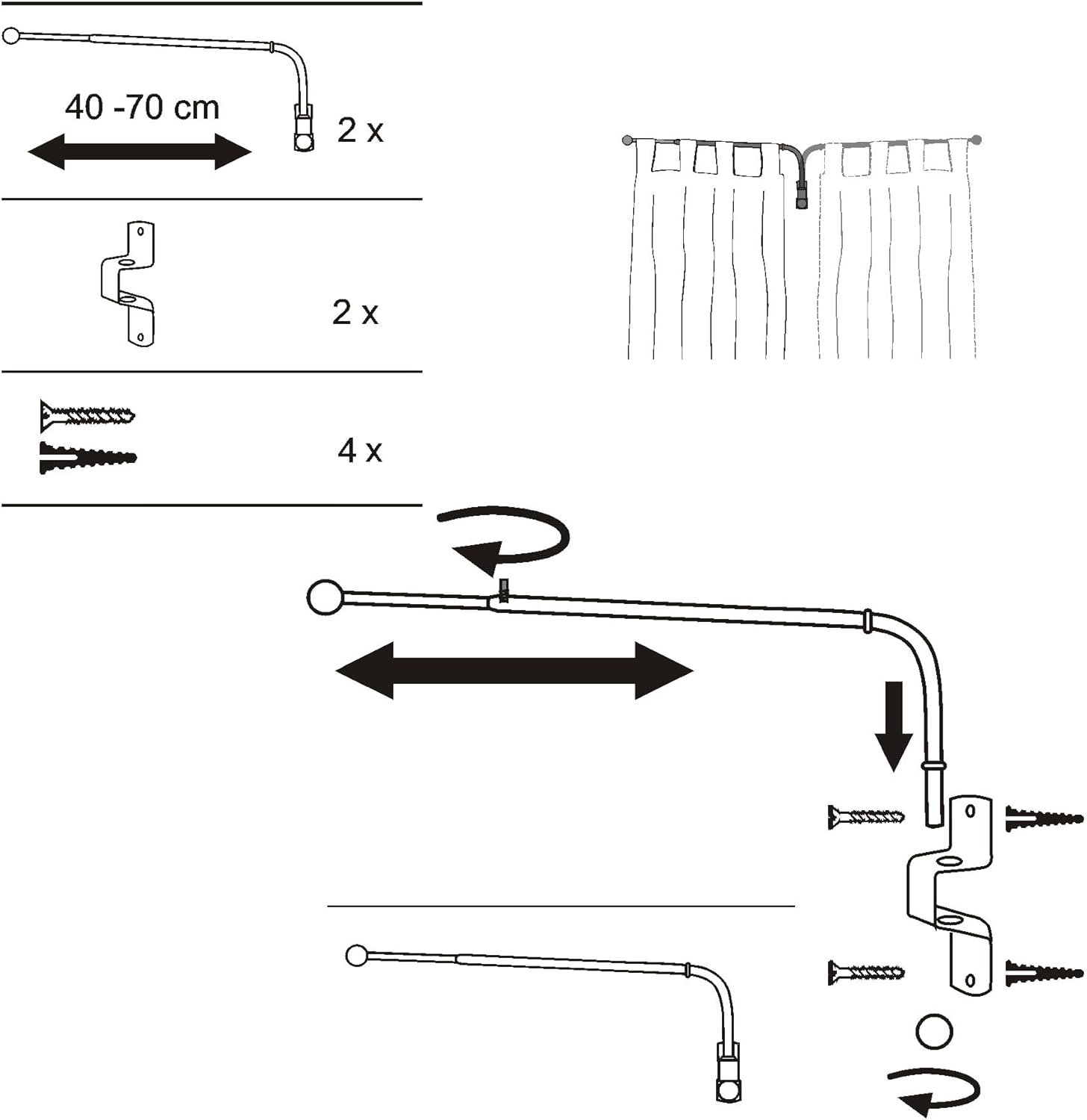 40 -70 cm

2 x

2 x

4 x