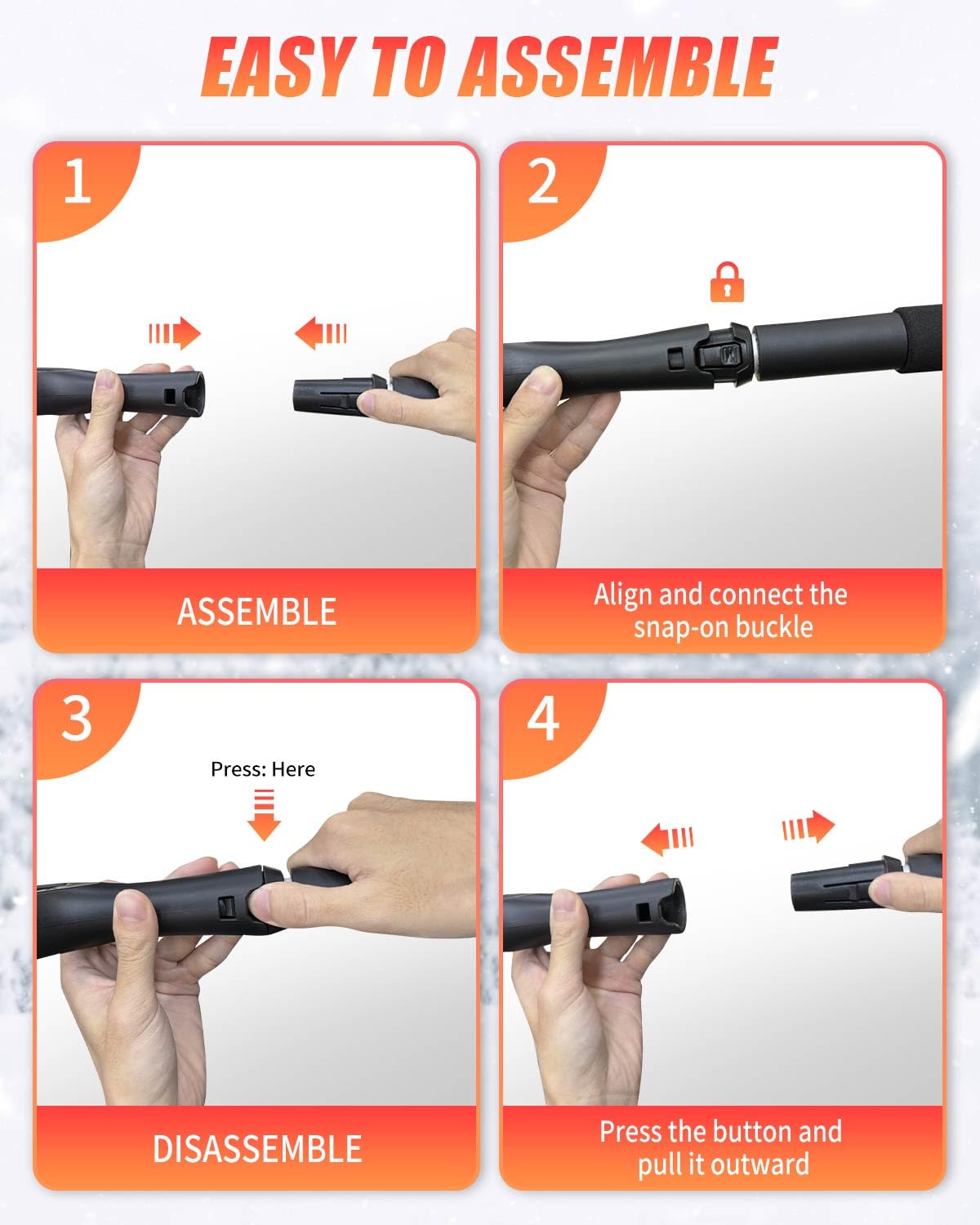 EASY TO ASSEMBLE

1

ASSEMBLE

2

Align and connect the snap-on buckle

3

Press: Here

DISASSEMBLE

4

Press the button and pull it outward