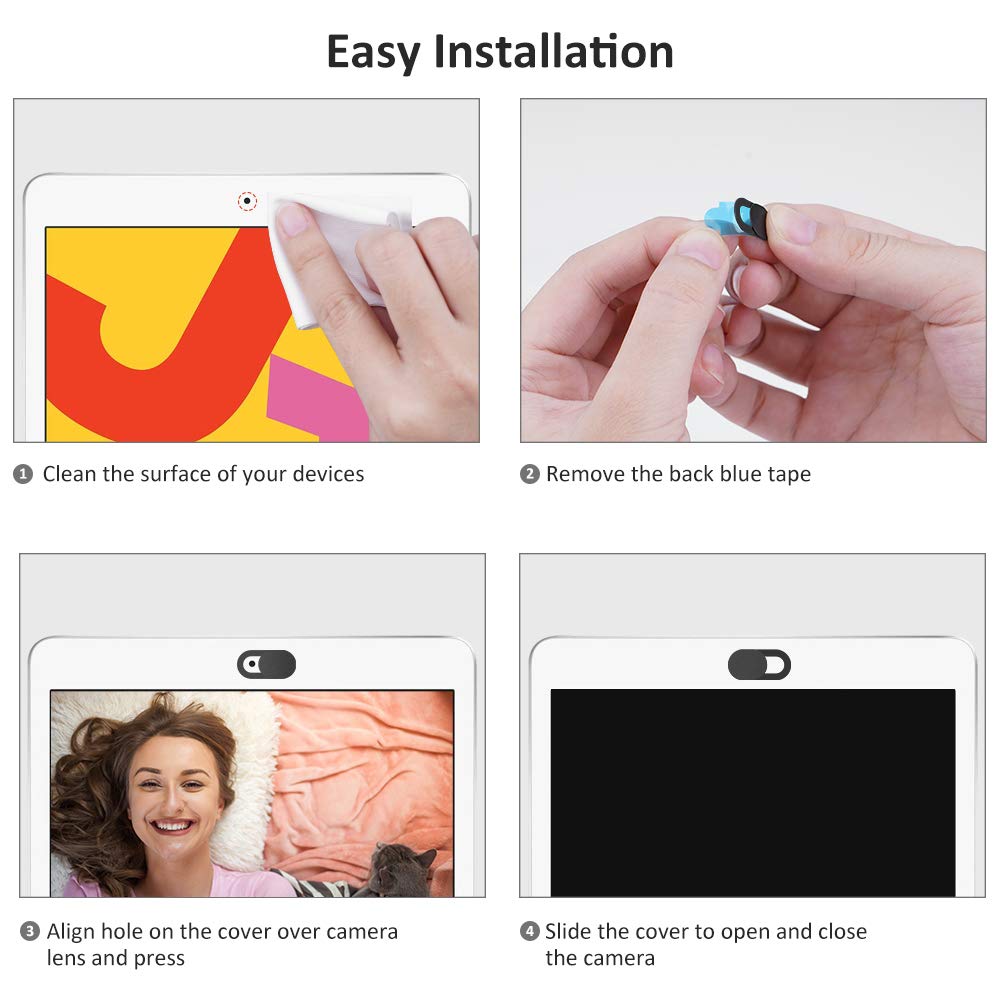 Easy Installation

1 Clean the surface of your devices

2 Remove the back blue tape

3 Align hole on the cover over camera lens and press

4 Slide the cover to open and close the camera