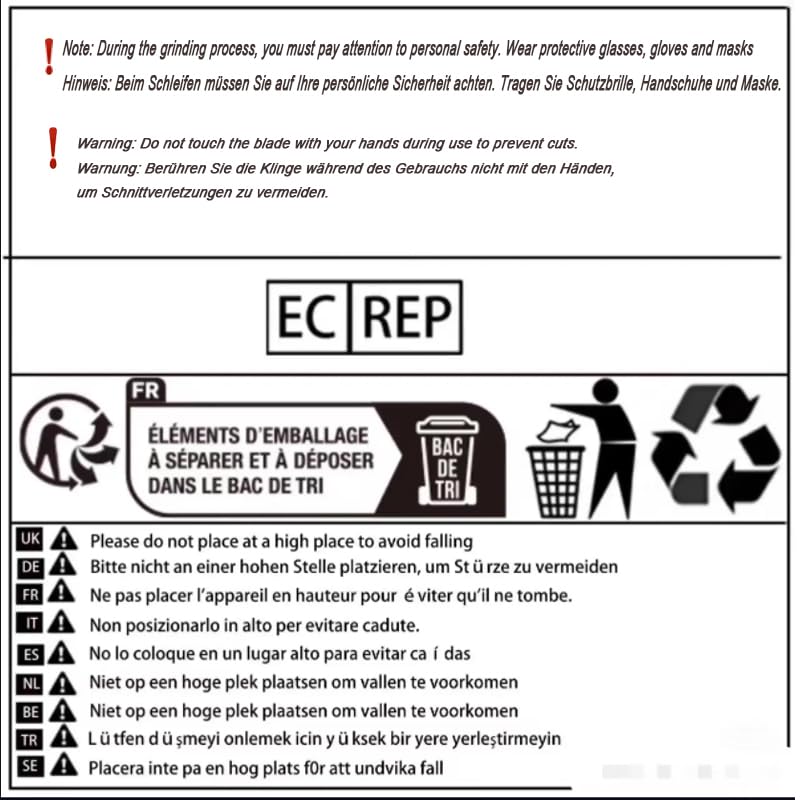 ! Note: During the grinding process, you must pay attention to personal safety. Wear protective glasses, gloves and masks
Hinweis: Beim Schleifen müssen Sie auf Ihre persönliche Sicherheit achten. Tragen Sie Schutzbrille, Handschuhe und Maske.

! Warning: Do not touch the blade with your hands during use to prevent cuts.
Warnung: Berühren Sie die Klinge während des Gebrauchs nicht mit den Händen, um Schnittverletzungen zu vermeiden.

EC REP

FR
ÉLÉMENTS D'EMBALLAGE À SÉPARER ET À DÉPOSER DANS LE BAC DE TRI
BAC DE TRI

UK Please do not place at a high place to avoid falling
DE Bitte nicht an einer hohen Stelle platzieren, um St ü rze zu vermeiden
FR Ne pas placer l'appareil en hauteur pour é viter qu'il ne tombe.
IT Non posizionarlo in alto per evitare cadute.
ES No lo coloque en un lugar alto para evitar ca í das
NL Niet op een hoge plek plaatsen om vallen te voorkomen
BE Niet op een hoge plek plaatsen om vallen te voorkomen
TR L ü tfen d ü şmeyi onlemek icin y ü ksek bir yere yerleştirmeyin
SE Placera inte pa en hog plats f0r att undvika fall