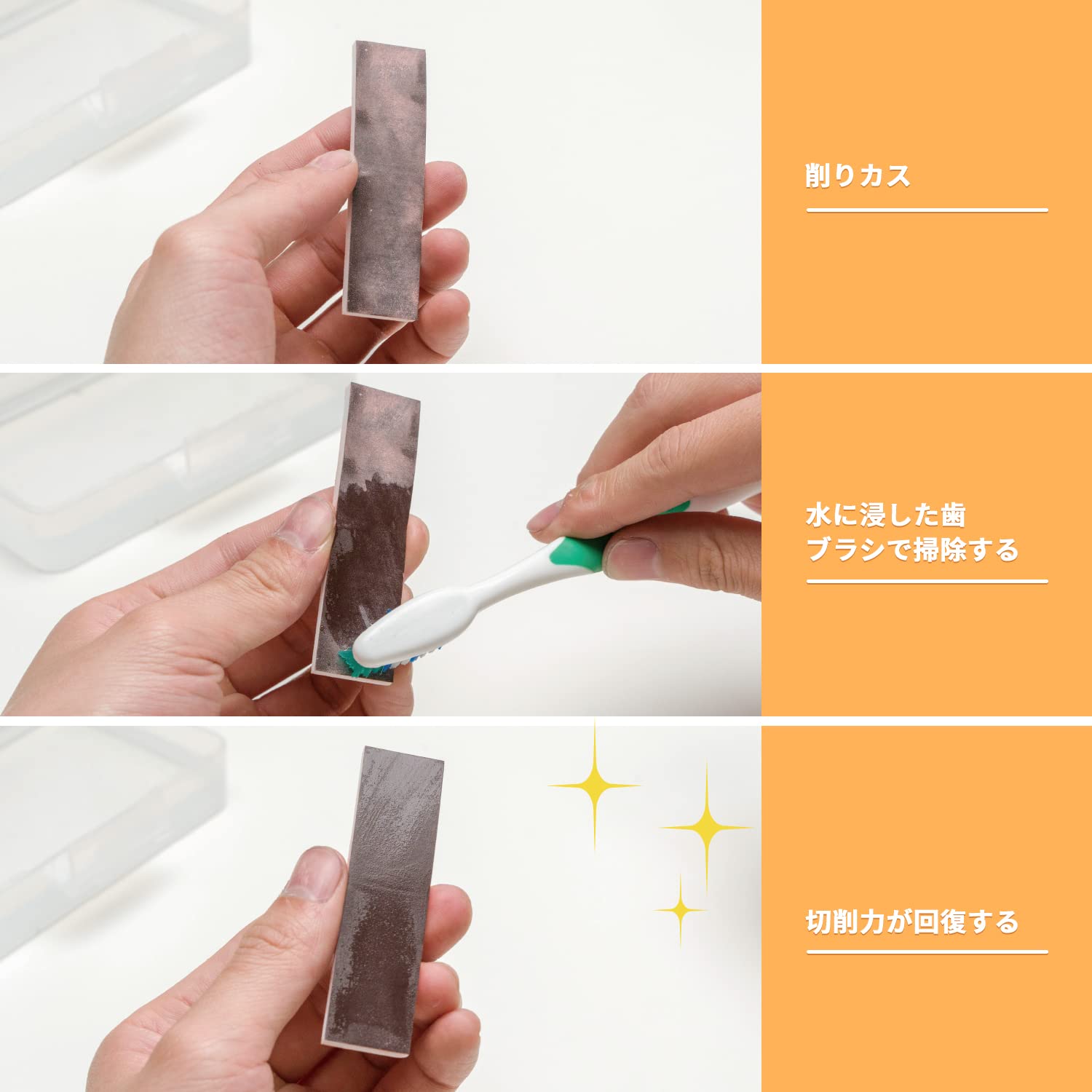 削りカス

水に浸した歯ブラシで掃除する

切削力が回復する