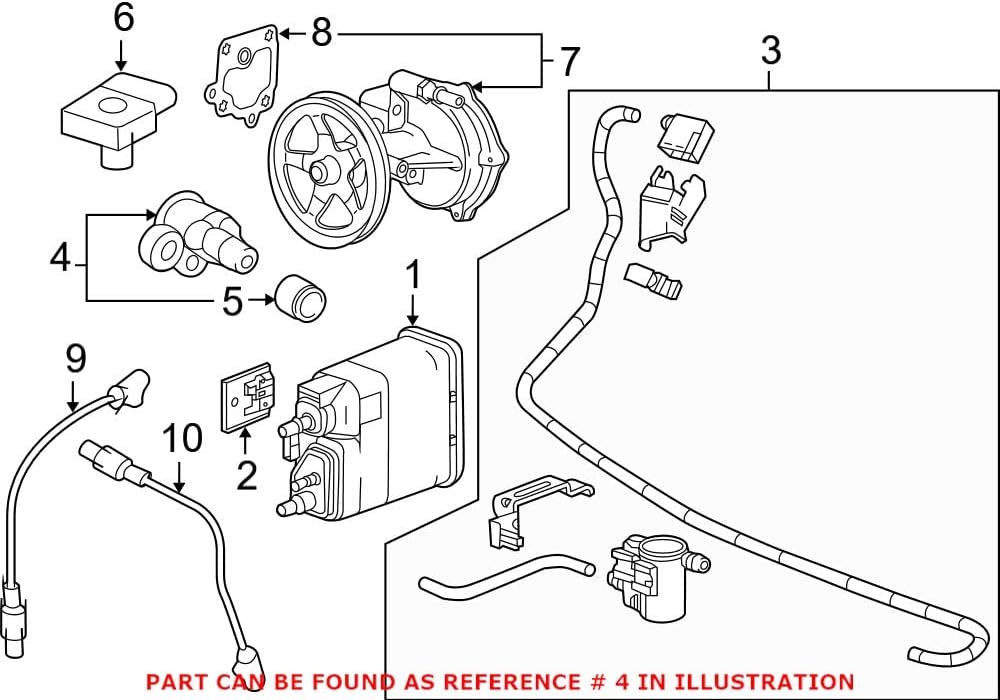 6
8
7
3
4
5
1
9
10
2
PART CAN BE FOUND AS REFERENCE # 4 IN ILLUSTRATION