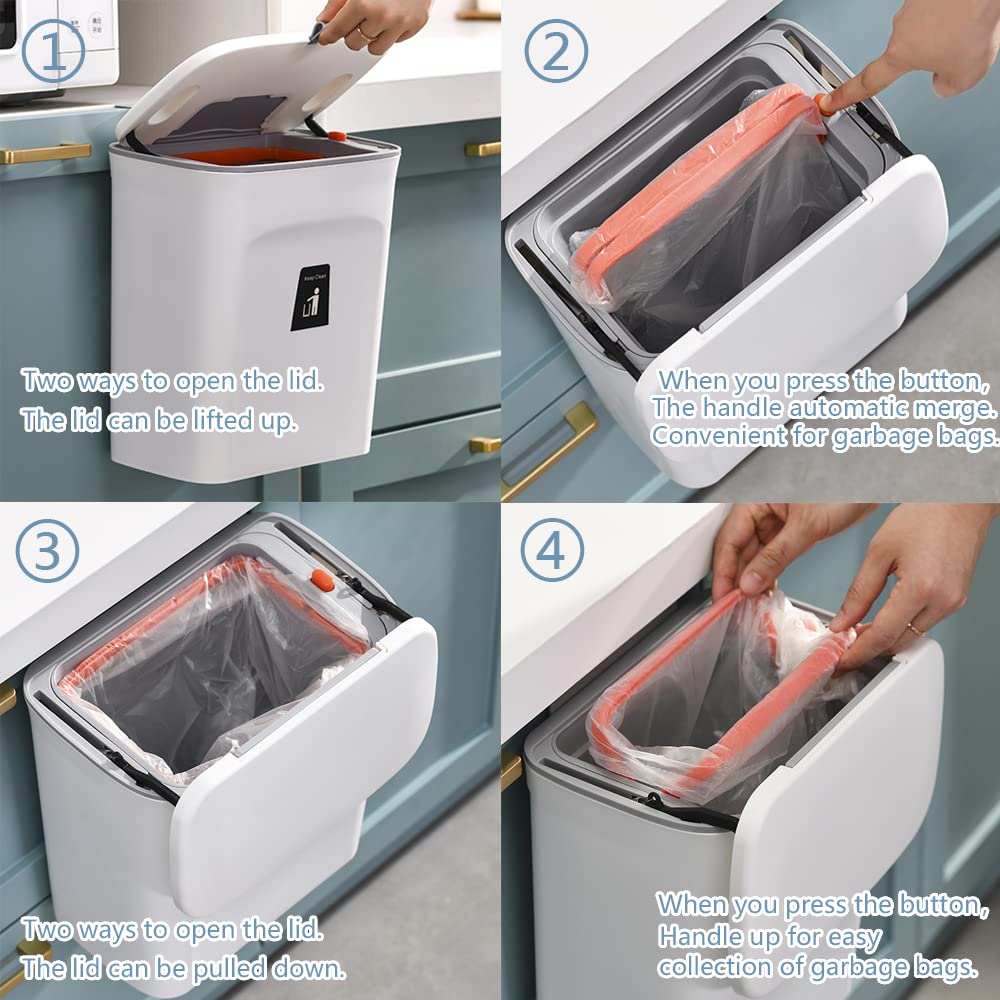 ①

Keep Clean

Two ways to open the lid.
The lid can be lifted up.

②

When you press the button,
The handle automatic merge.
Convenient for garbage bags.

③

Two ways to open the lid.
The lid can be pulled down.

④

When you press the button,
Handle up for easy
collection of garbage bags.