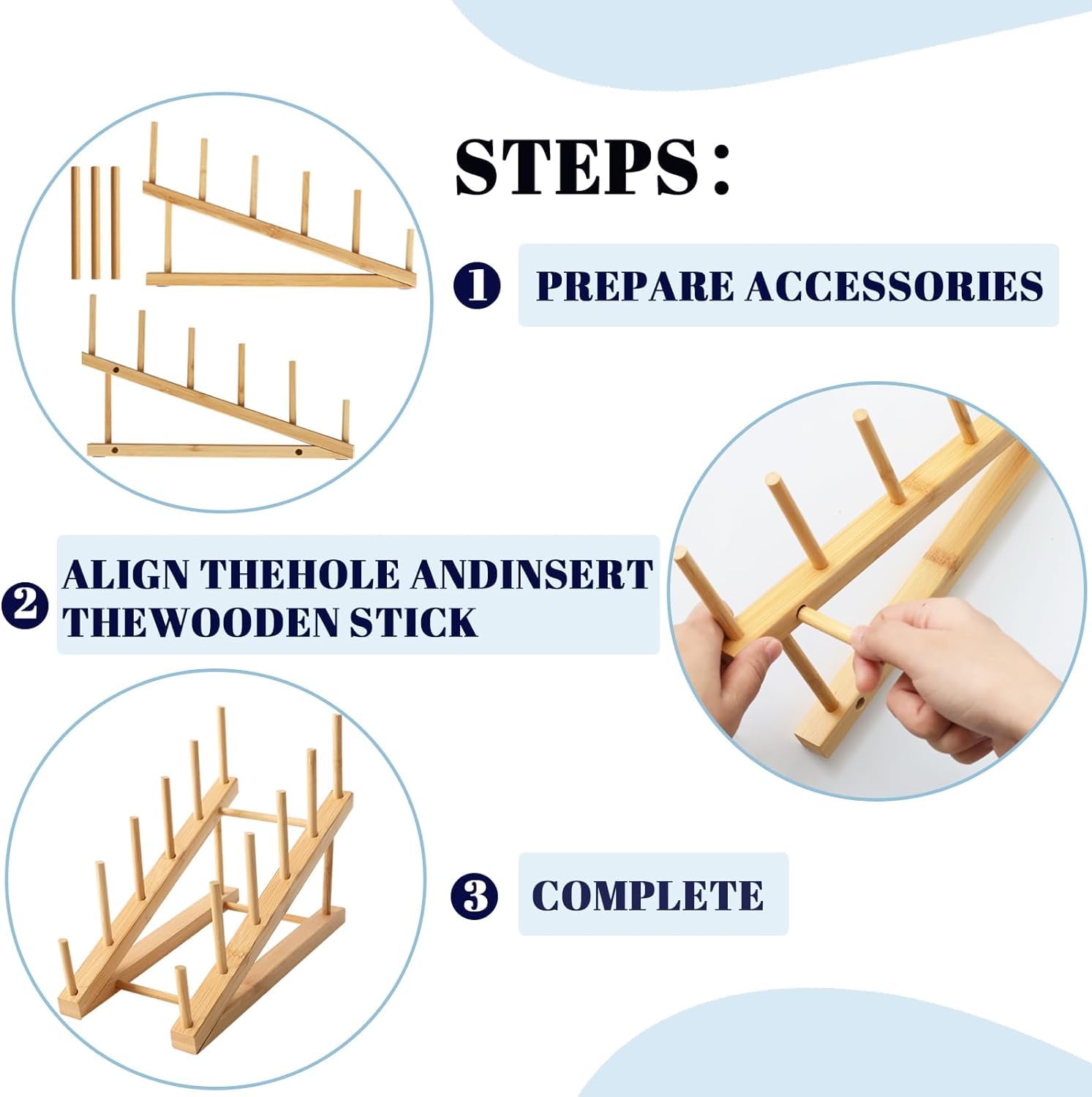 STEPS：

1 PREPARE ACCESSORIES

2 ALIGN THEHOLE ANDINSERT THEWOODEN STICK

3 COMPLETE