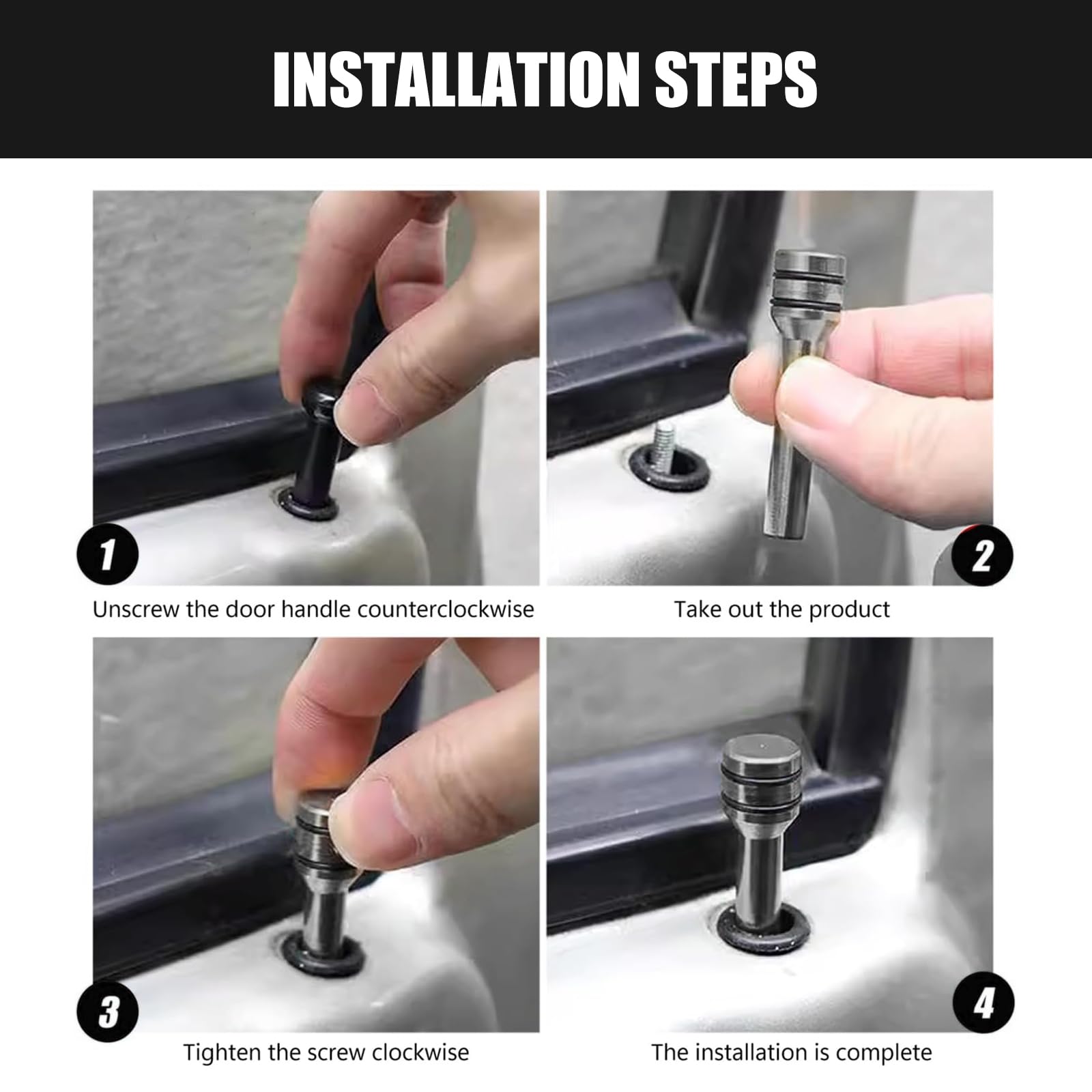 INSTALLATION STEPS

1

Unscrew the door handle counterclockwise

2

Take out the product

3

Tighten the screw clockwise

4

The installation is complete