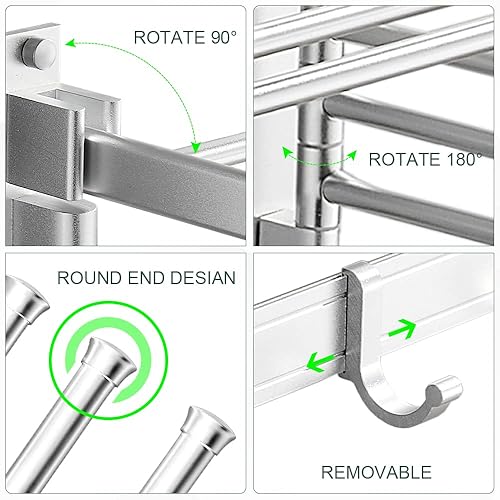 ROTATE 90°

ROTATE 180°

ROUND END DESIAN

REMOVABLE