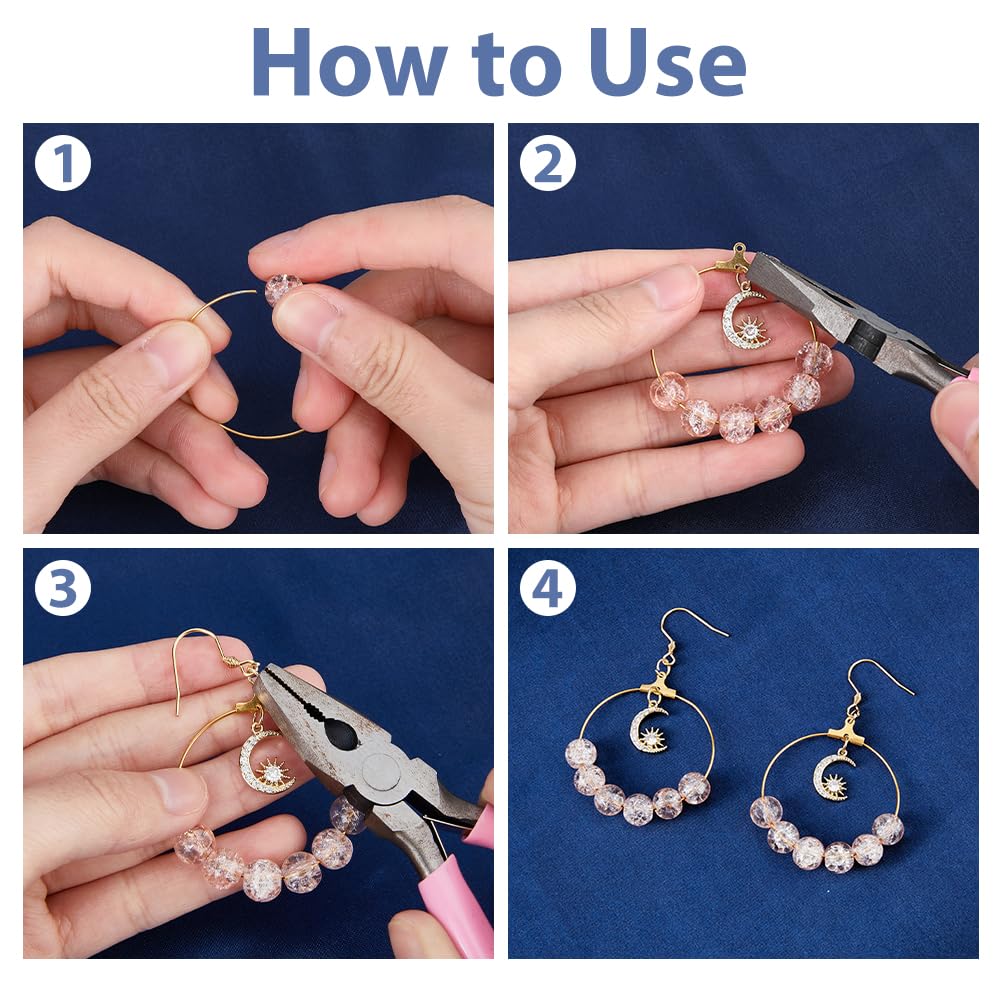 How to Use

1

2

3

4