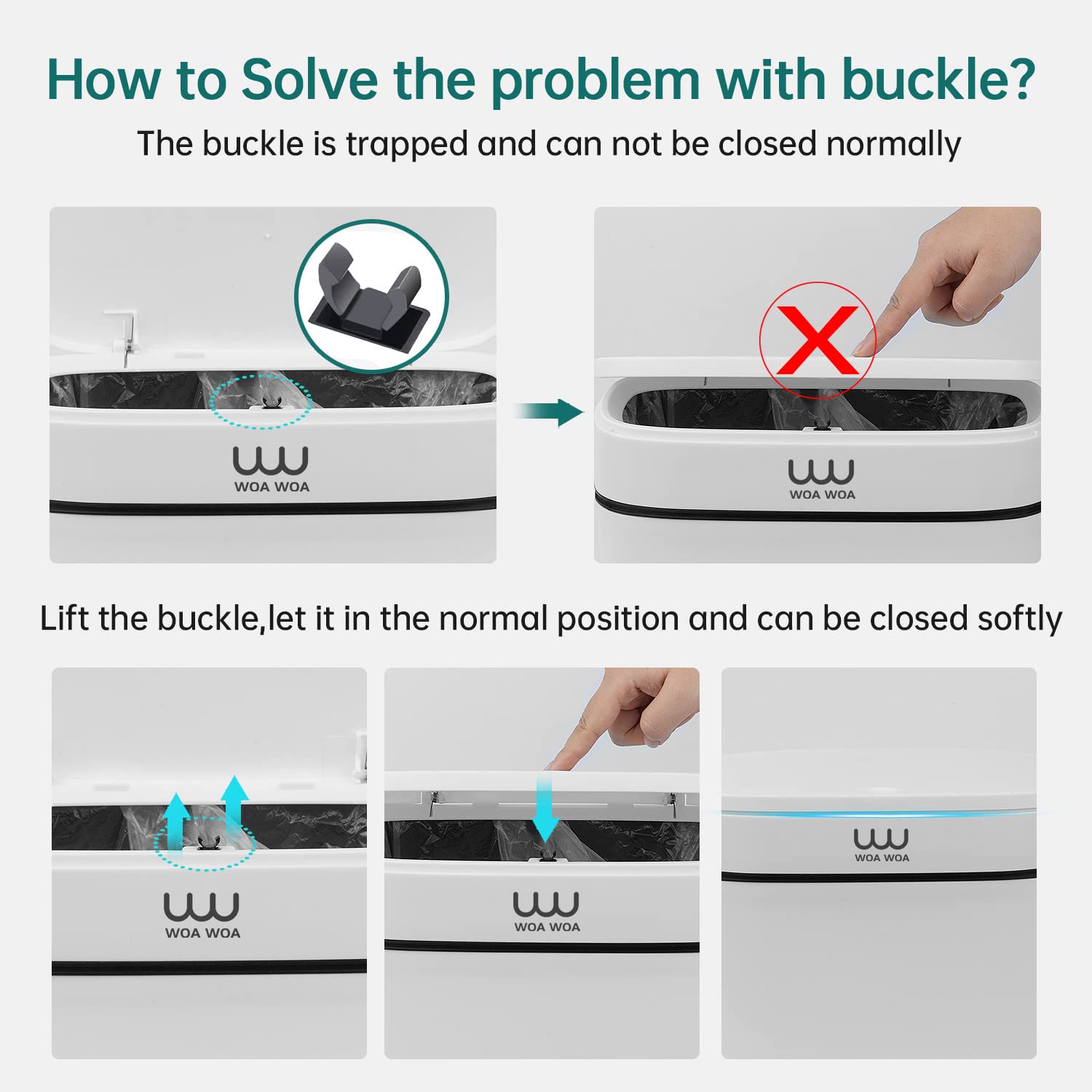 How to Solve the problem with buckle?

The buckle is trapped and can not be closed normally

WOA WOA

WOA WOA

Lift the buckle,let it in the normal position and can be closed softly

WOA WOA

WOA WOA

WOA WOA