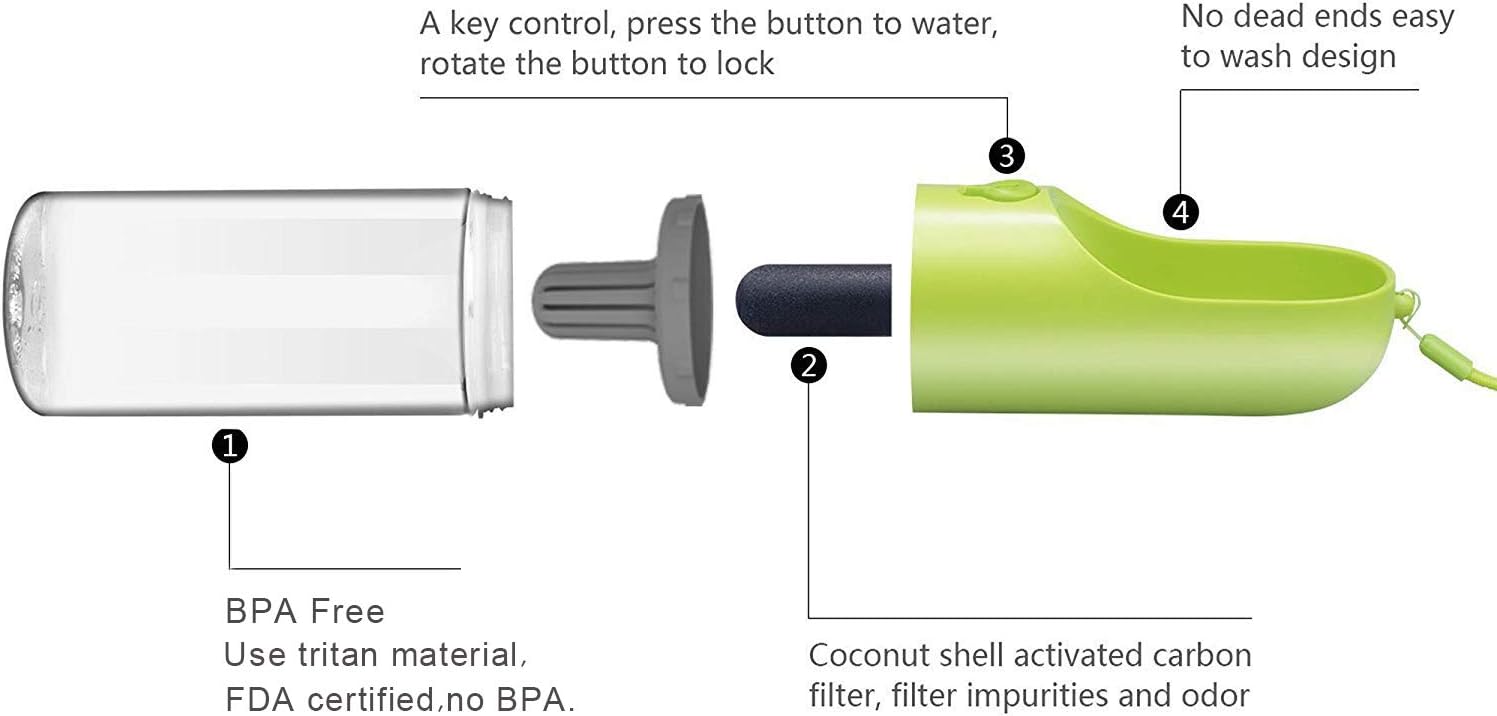 A key control, press the button to water, rotate the button to lock

No dead ends easy to wash design

3

4

2

1

BPA Free
Use tritan material,
FDA certified,no BPA.

Coconut shell activated carbon filter, filter impurities and odor