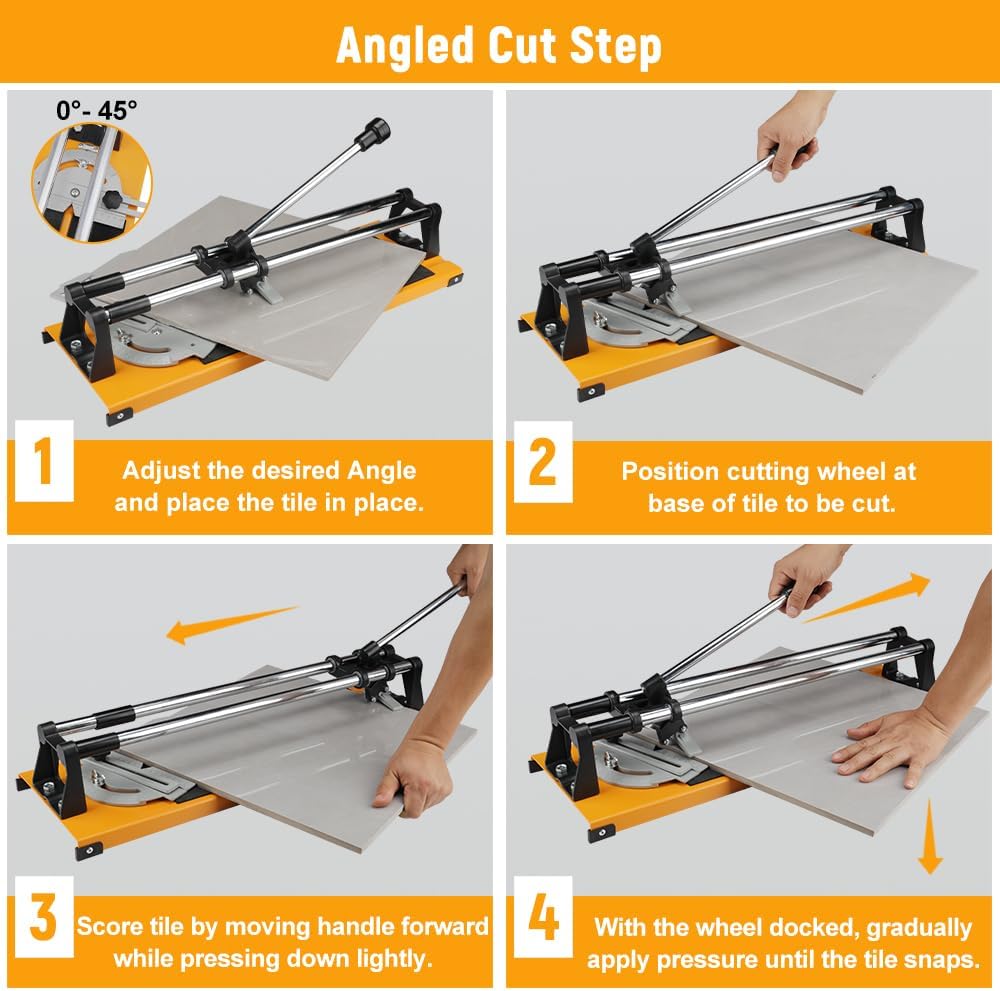 Angled Cut Step

0°- 45°

1
Adjust the desired Angle and place the tile in place.

2
Position cutting wheel at base of tile to be cut.

3
Score tile by moving handle forward while pressing down lightly.

4
With the wheel docked, gradually apply pressure until the tile snaps.