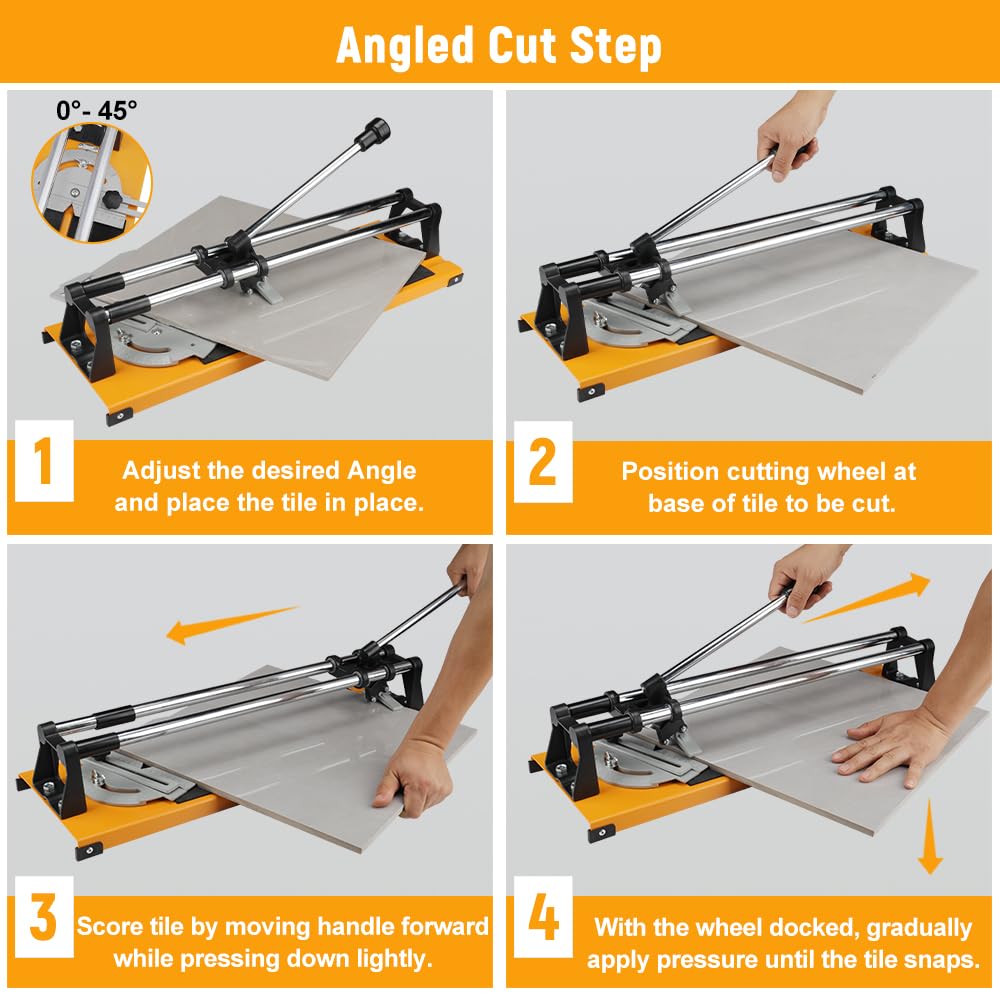 Angled Cut Step

0°- 45°

1 Adjust the desired Angle and place the tile in place.

2 Position cutting wheel at base of tile to be cut.

3 Score tile by moving handle forward while pressing down lightly.

4 With the wheel docked, gradually apply pressure until the tile snaps.