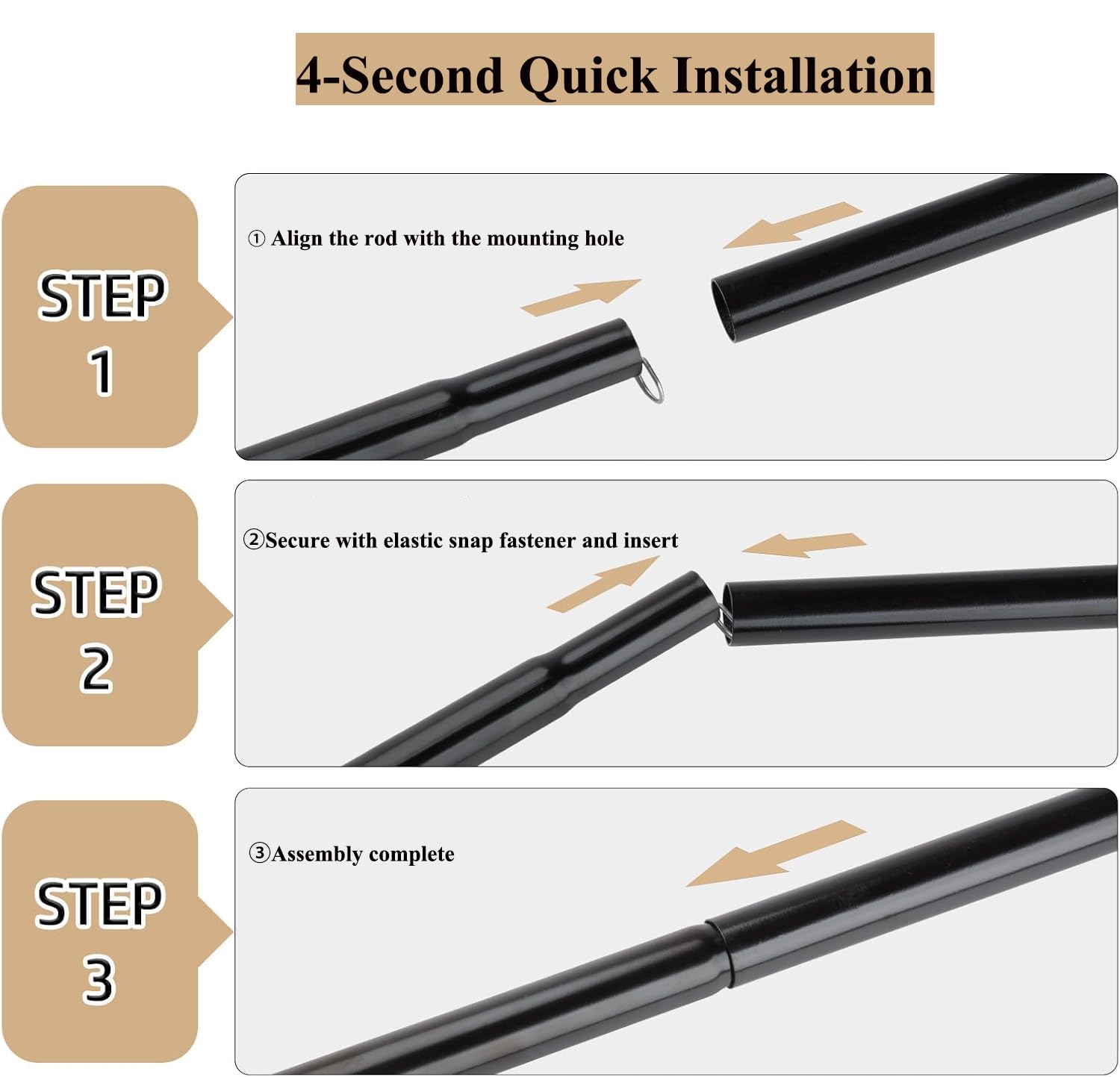 4-Second Quick Installation

STEP 1

① Align the rod with the mounting hole

STEP 2

②Secure with elastic snap fastener and insert

STEP 3

③Assembly complete