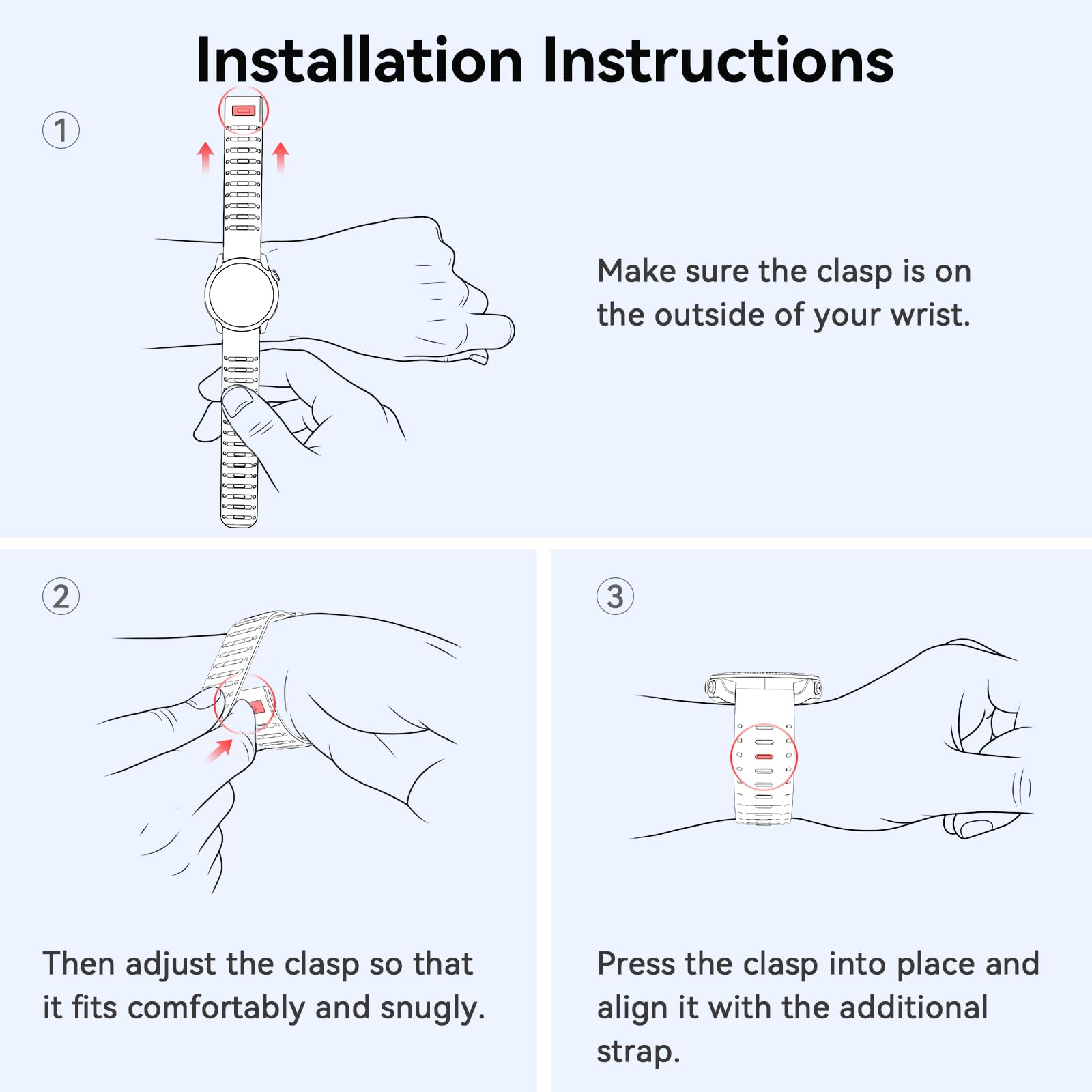 Installation Instructions

①

Make sure the clasp is on the outside of your wrist.

②

Then adjust the clasp so that it fits comfortably and snugly.

③

Press the clasp into place and align it with the additional strap.