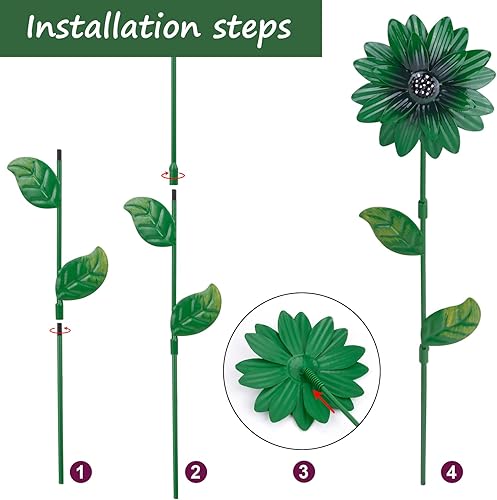 Installation steps

1

2

3

4