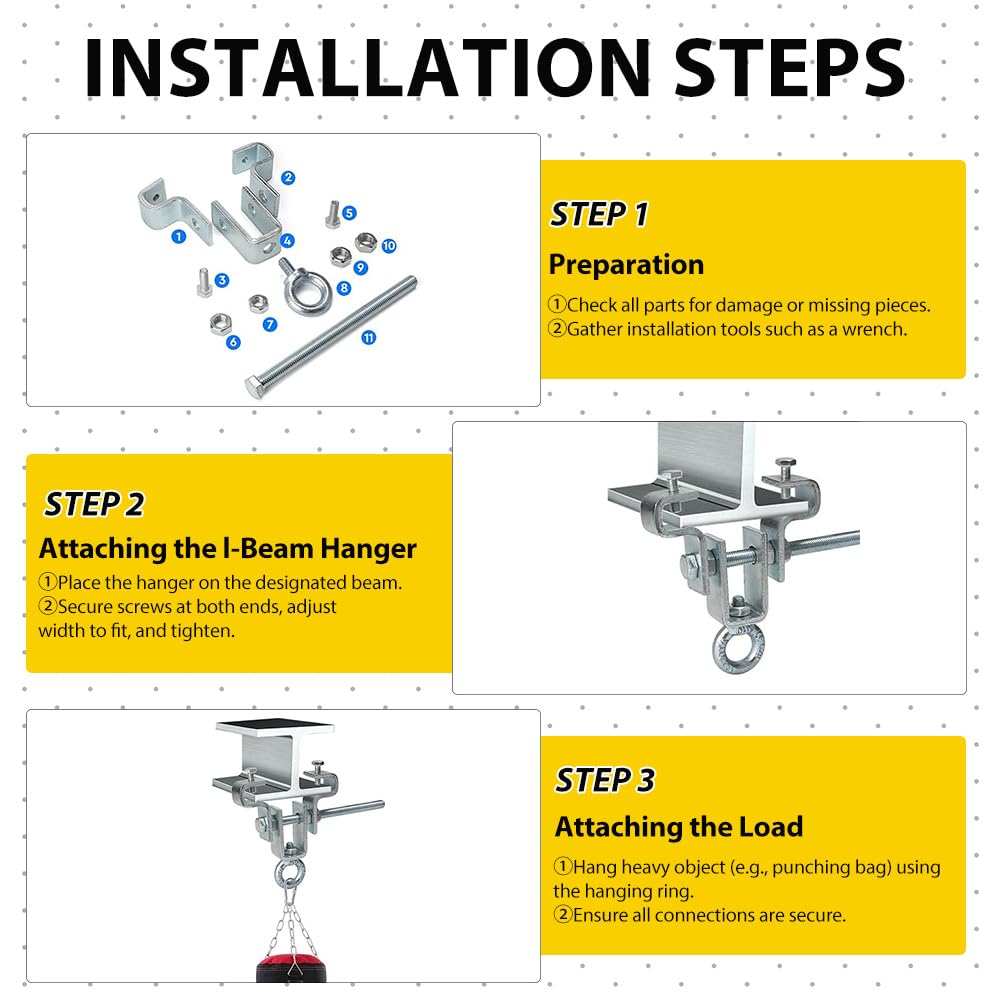 INSTALLATION STEPS

1
2
3
4
5
6
7
8
9
10
11

STEP 1

Preparation

①Check all parts for damage or missing pieces.
②Gather installation tools such as a wrench.

STEP 2

Attaching the I-Beam Hanger

①Place the hanger on the designated beam.
②Secure screws at both ends, adjust width to fit, and tighten.

STEP 3

Attaching the Load

①Hang heavy object (e.g., punching bag) using the hanging ring.
②Ensure all connections are secure.