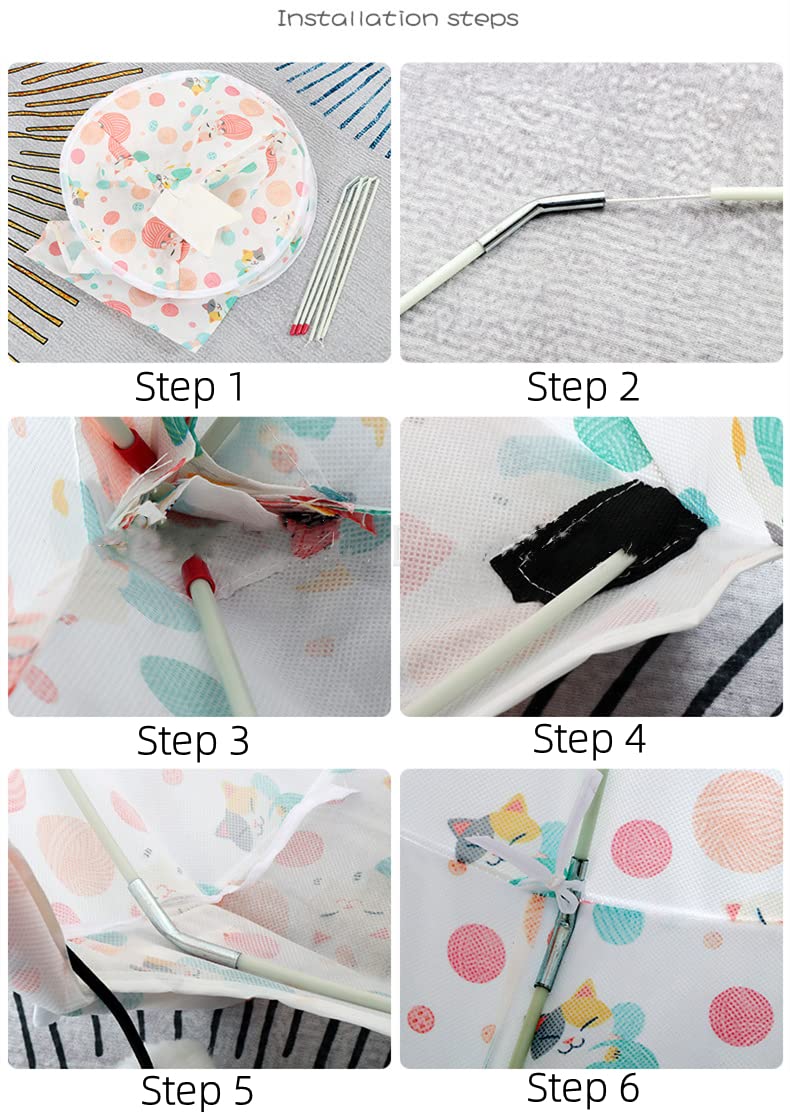 Installation steps

Step 1

Step 2

Step 3

Step 4

Step 5

Step 6