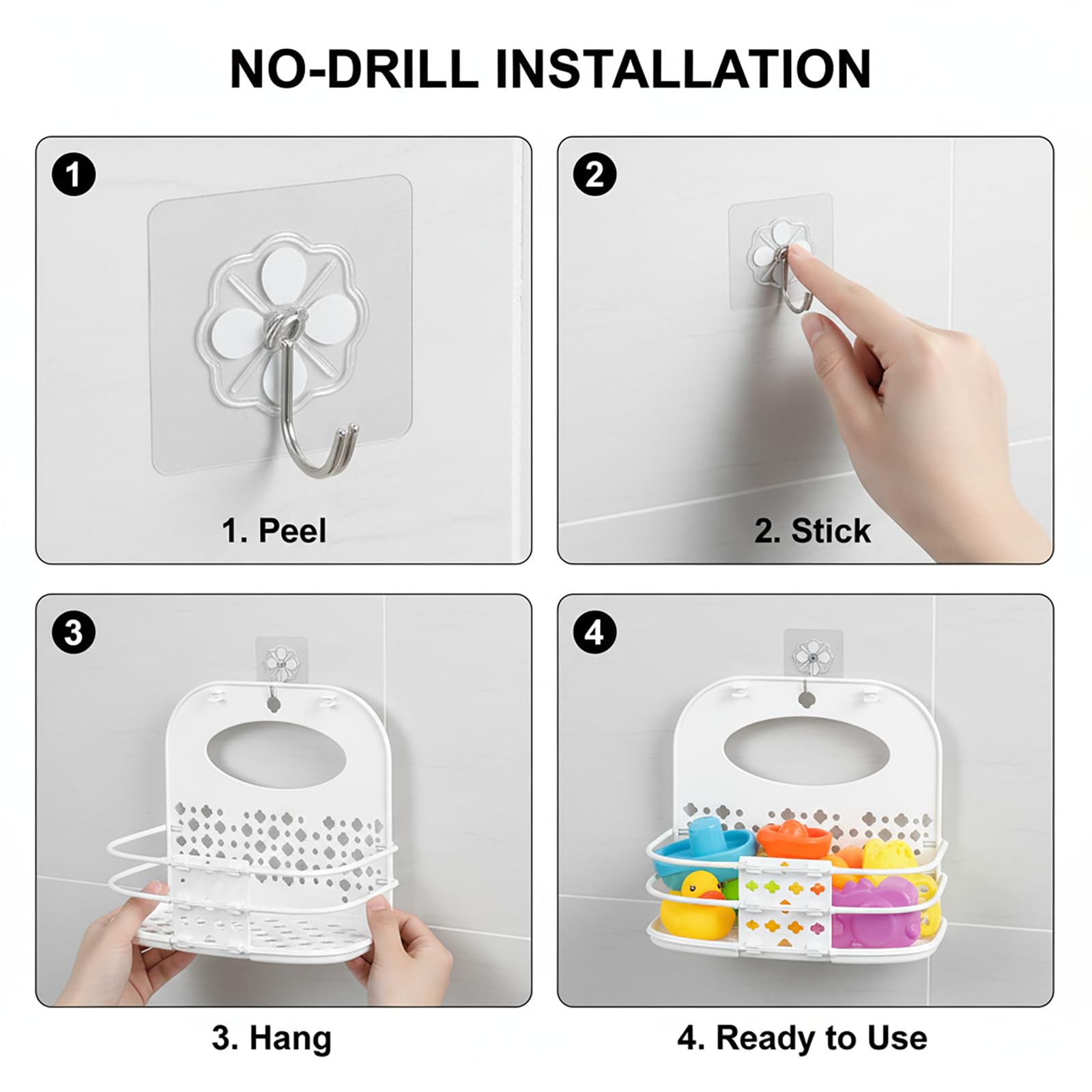 NO-DRILL INSTALLATION

1

1. Peel

2

2. Stick

3

3. Hang

4

4. Ready to Use