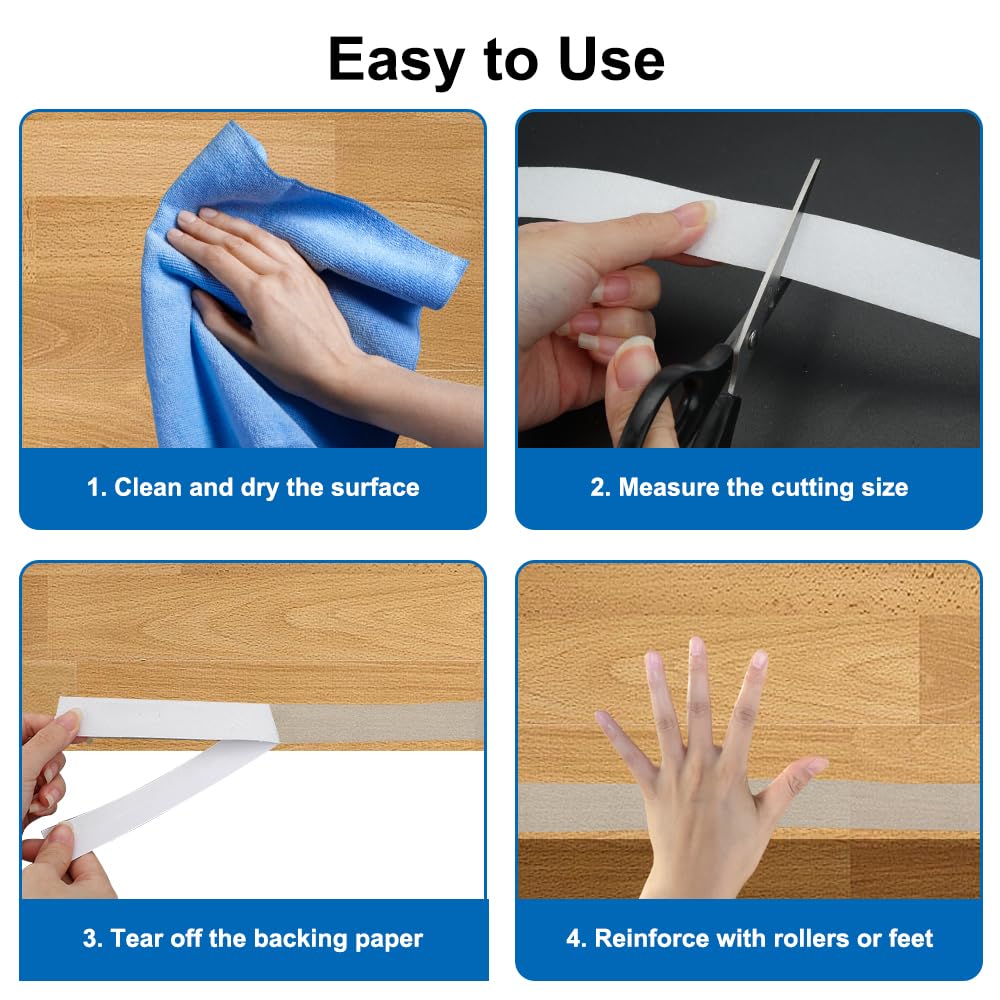 Easy to Use

1. Clean and dry the surface

2. Measure the cutting size

3. Tear off the backing paper

4. Reinforce with rollers or feet