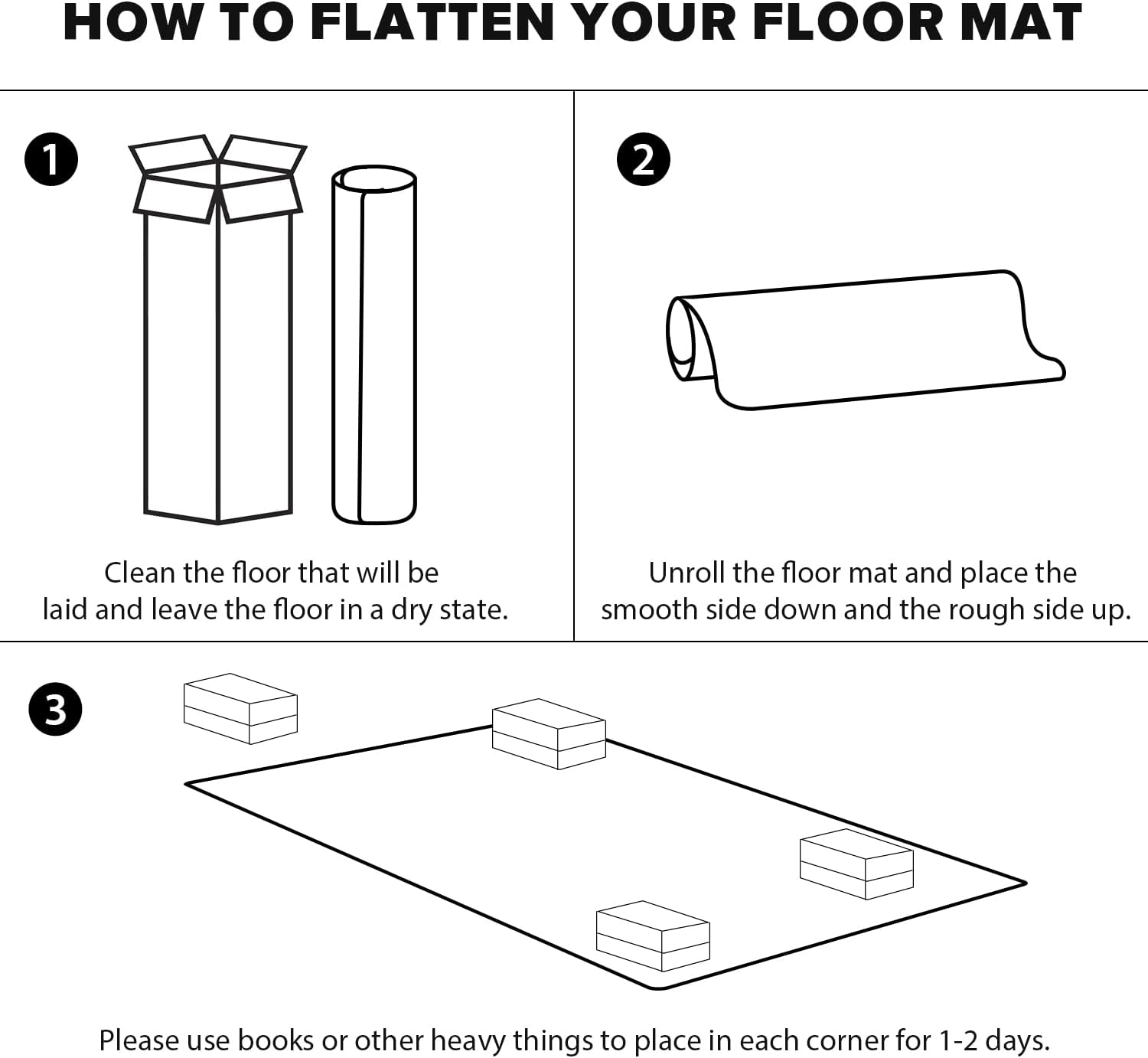 HOW TO FLATTEN YOUR FLOOR MAT

1

Clean the floor that will be laid and leave the floor in a dry state.

2

Unroll the floor mat and place the smooth side down and the rough side up.

3

Please use books or other heavy things to place in each corner for 1-2 days.