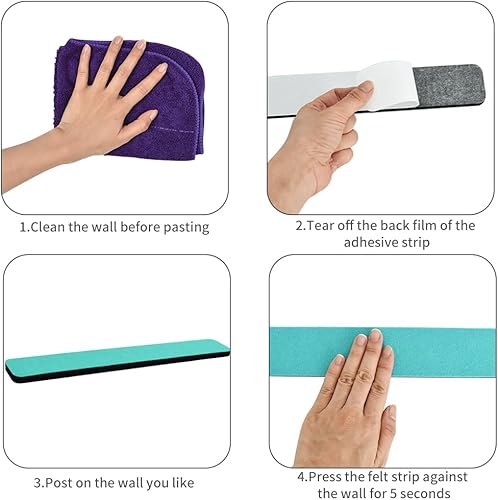 1.Clean the wall before pasting

2.Tear off the back film of the adhesive strip

3.Post on the wall you like

4.Press the felt strip against the wall for 5 seconds