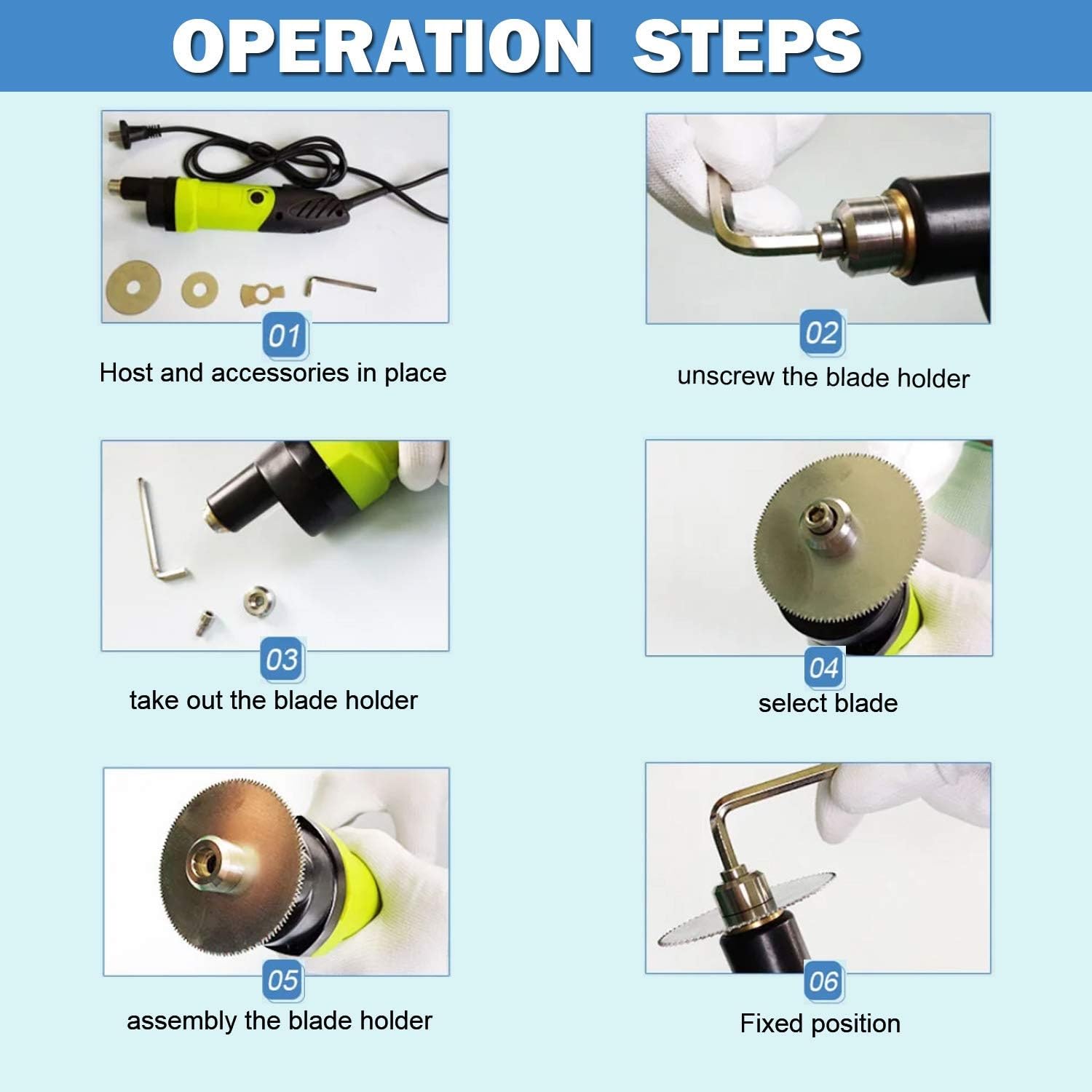 OPERATION STEPS

01
Host and accessories in place

02
unscrew the blade holder

03
take out the blade holder

04
select blade

05
assembly the blade holder

06
Fixed position