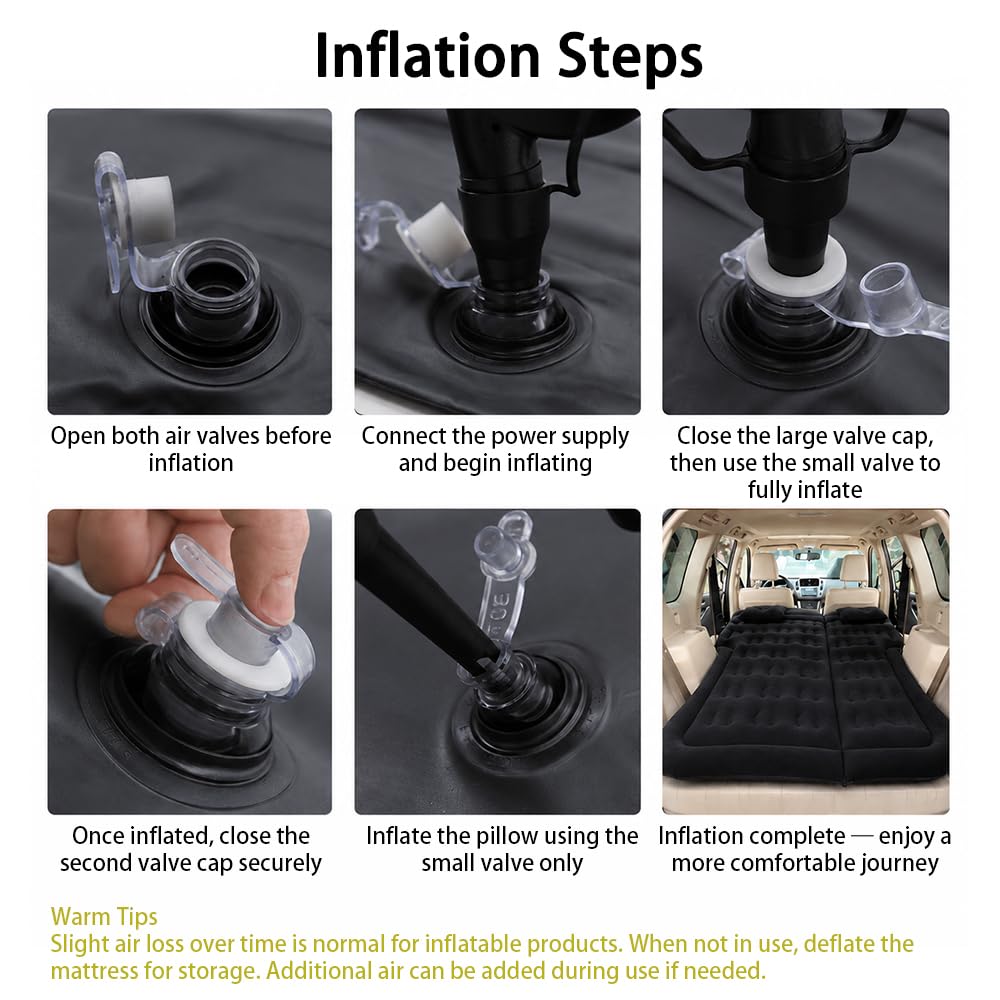 Inflation Steps

Open both air valves before inflation

Connect the power supply and begin inflating

Close the large valve cap, then use the small valve to fully inflate

Once inflated, close the second valve cap securely

Inflate the pillow using the small valve only

Inflation complete — enjoy a more comfortable journey

Warm Tips
Slight air loss over time is normal for inflatable products. When not in use, deflate the mattress for storage. Additional air can be added during use if needed.