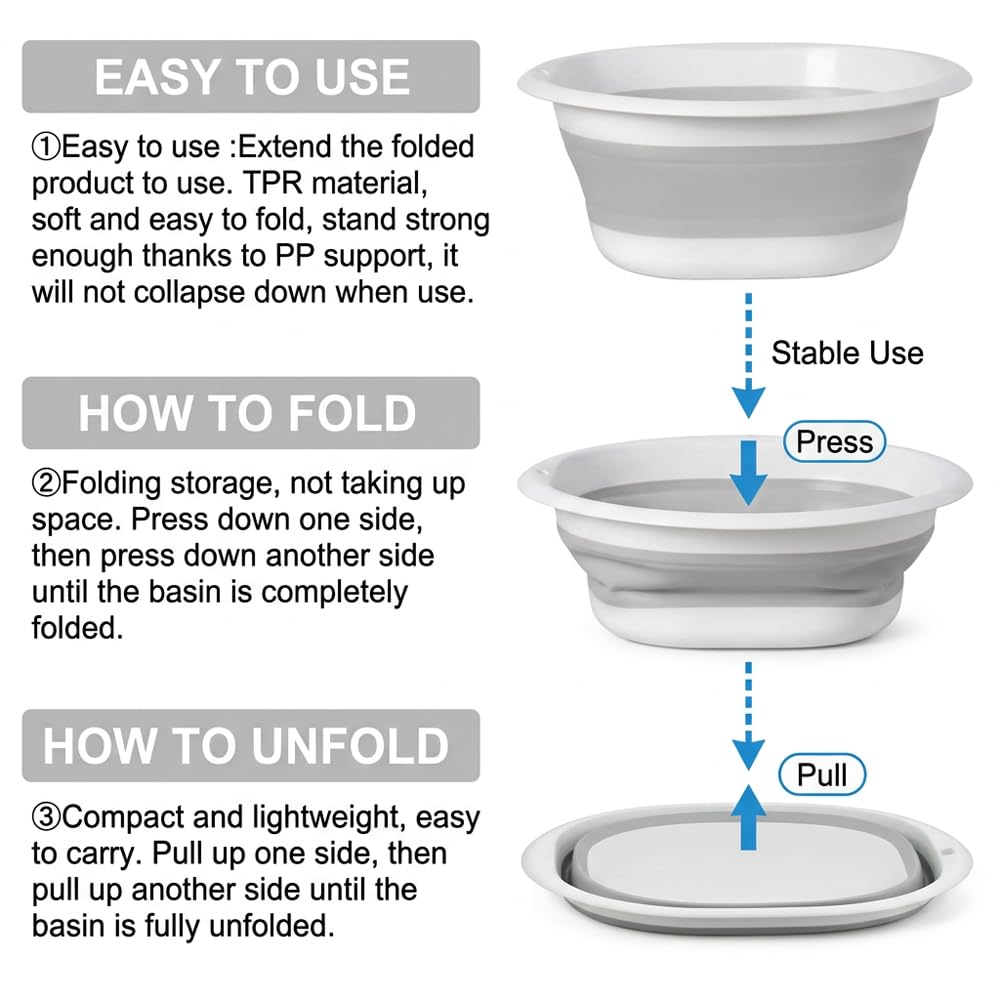 EASY TO USE

①Easy to use :Extend the folded product to use. TPR material, soft and easy to fold, stand strong enough thanks to PP support, it will not collapse down when use.

HOW TO FOLD

②Folding storage, not taking up space. Press down one side, then press down another side until the basin is completely folded.

HOW TO UNFOLD

③Compact and lightweight, easy to carry. Pull up one side, then pull up another side until the basin is fully unfolded.

Stable Use

Press

Pull