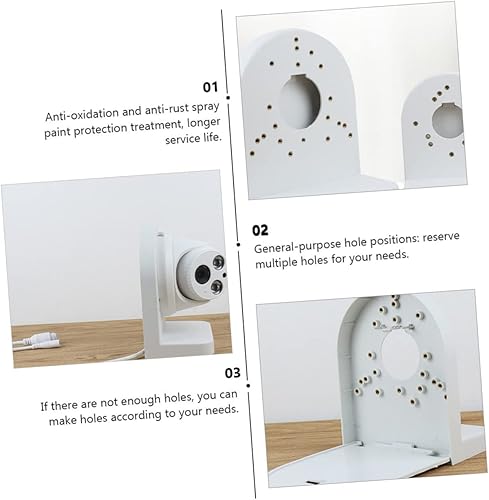 01

Anti-oxidation and anti-rust spray paint protection treatment, longer service life.

02

General-purpose hole positions: reserve multiple holes for your needs.

03

If there are not enough holes, you can make holes according to your needs.