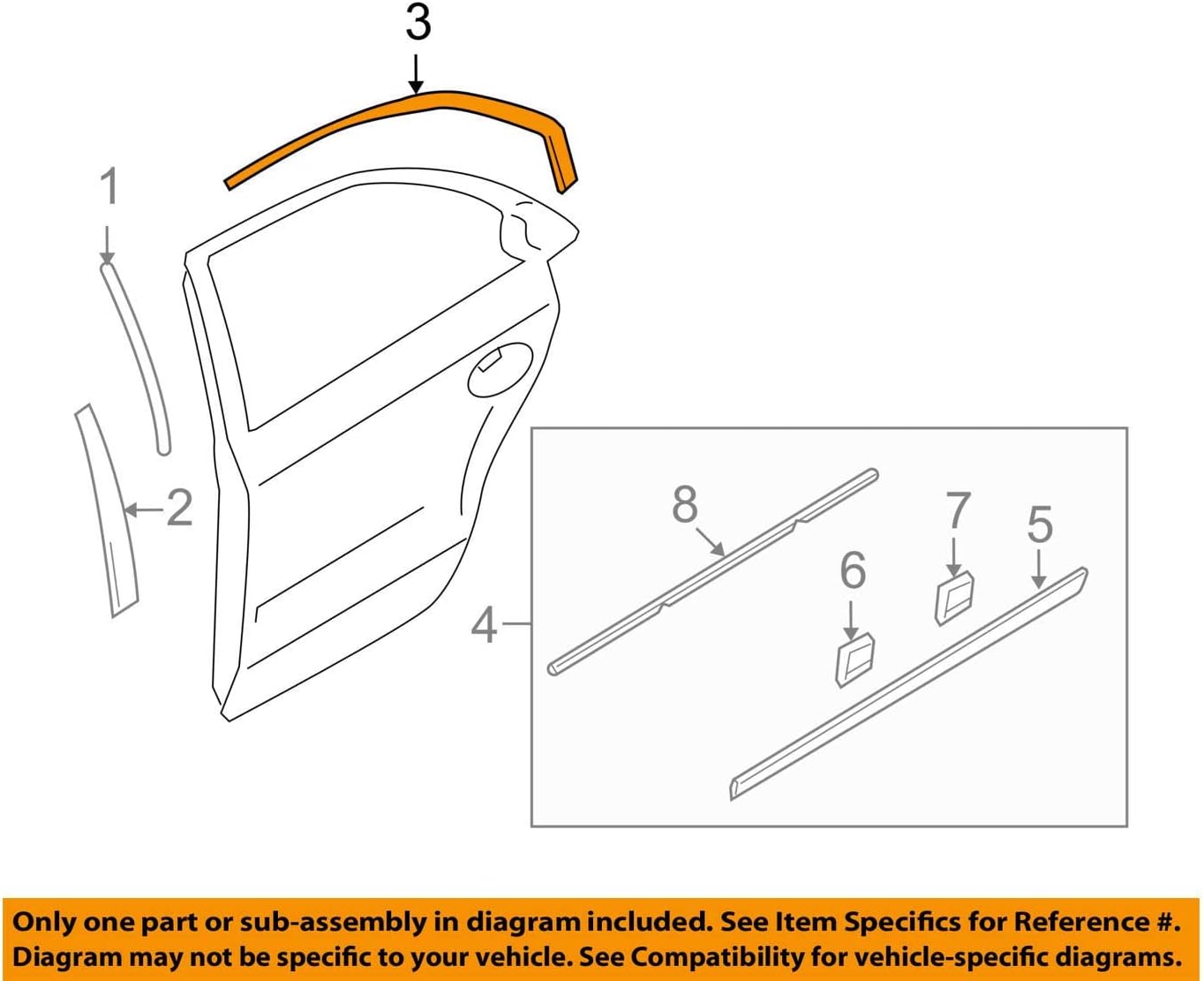 3

1

2

8

7

5

6

4

Only one part or sub-assembly in diagram included. See Item Specifics for Reference #. Diagram may not be specific to your vehicle. See Compatibility for vehicle-specific diagrams.