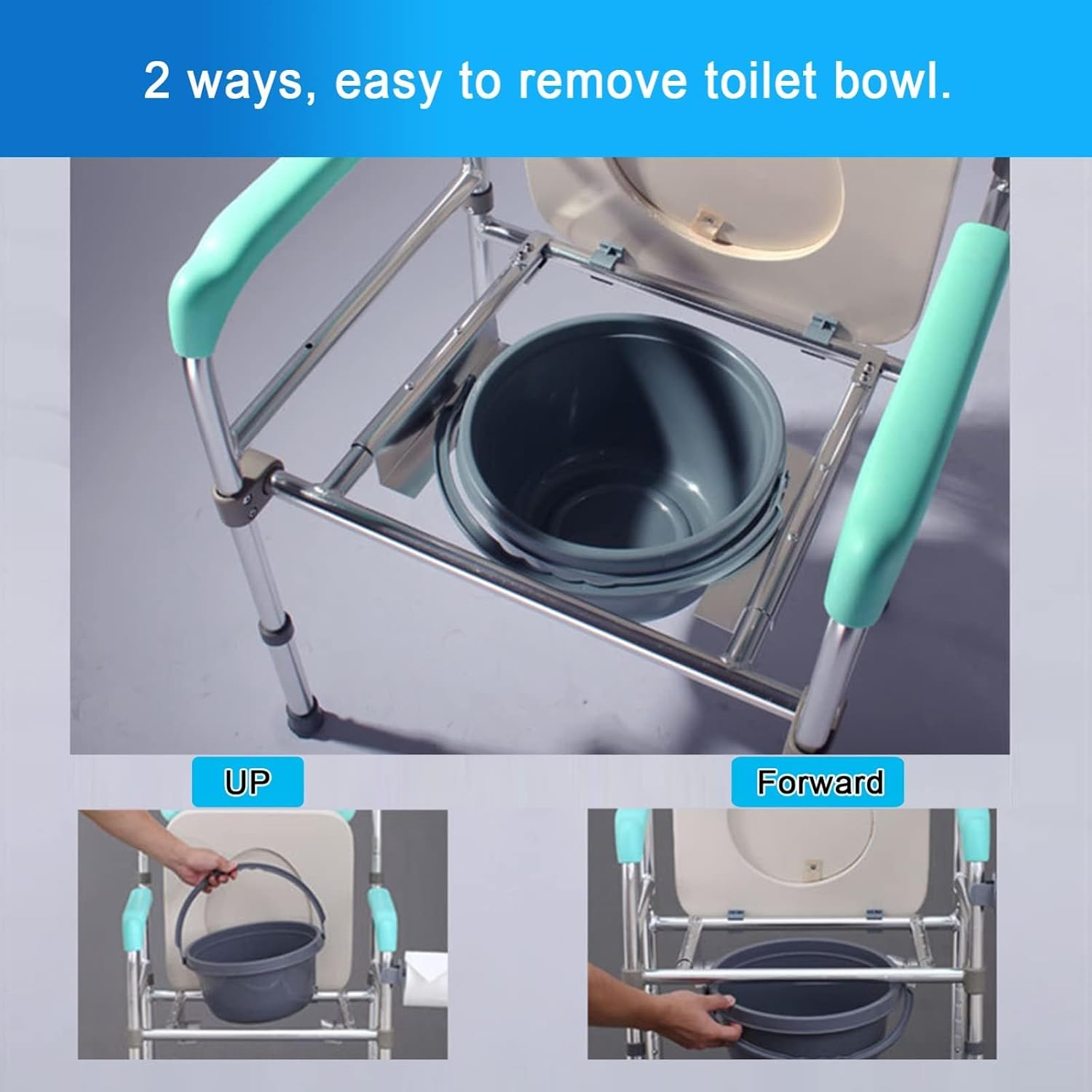 2 ways, easy to remove toilet bowl.

UP

Forward