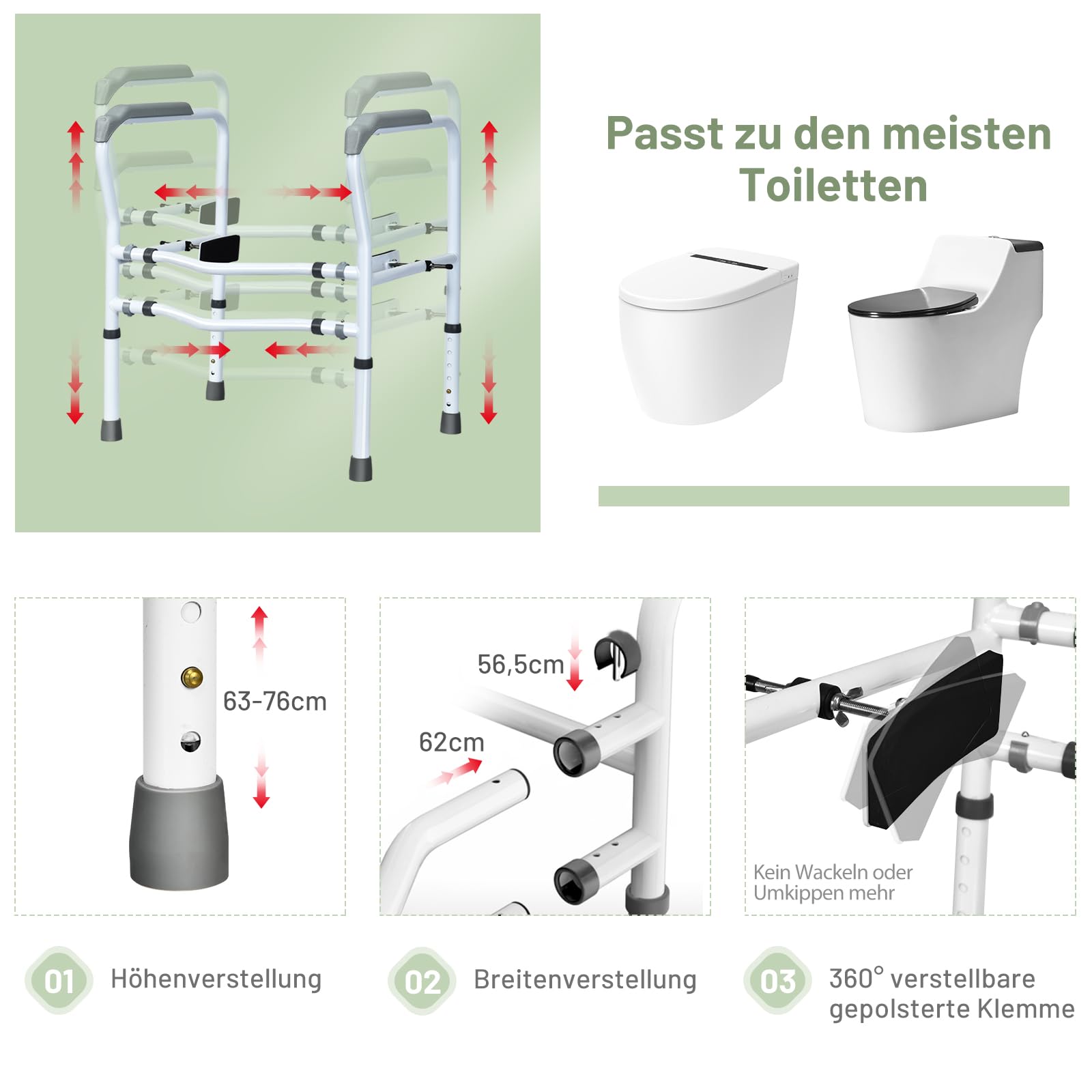 Passt zu den meisten Toiletten

63-76cm

56,5cm

62cm

Kein Wackeln oder Umkippen mehr

01 Höhenverstellung

02 Breitenverstellung

03 360° verstellbare gepolsterte Klemme